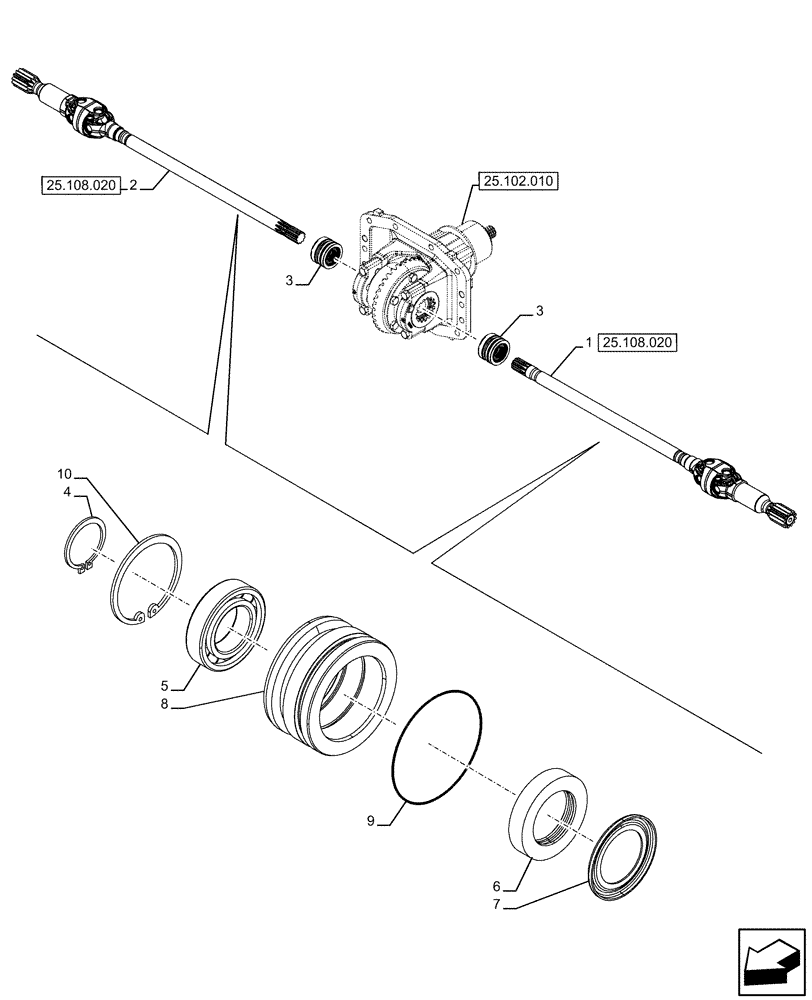 25.108.020
2
25.102.010
3
3
1
25.108.020
10
4
5
8
9
6
7