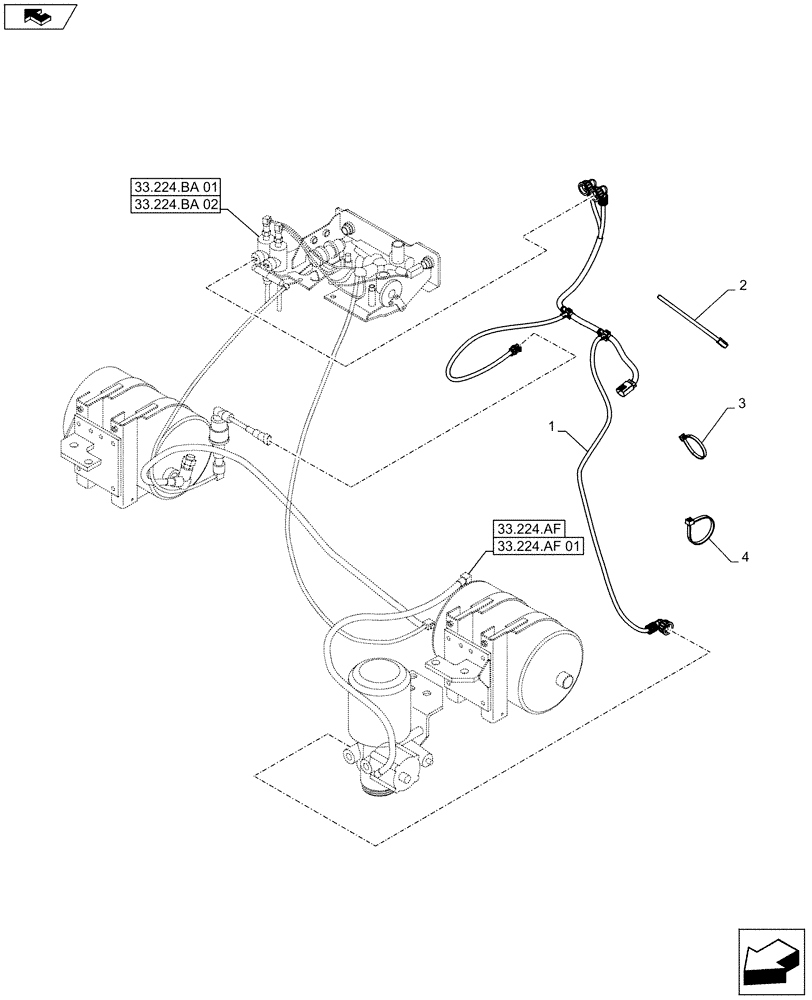 33.224.BA 01
33.224.BA 02

2

3

1

4

33.224.AF
33.224.AF 01