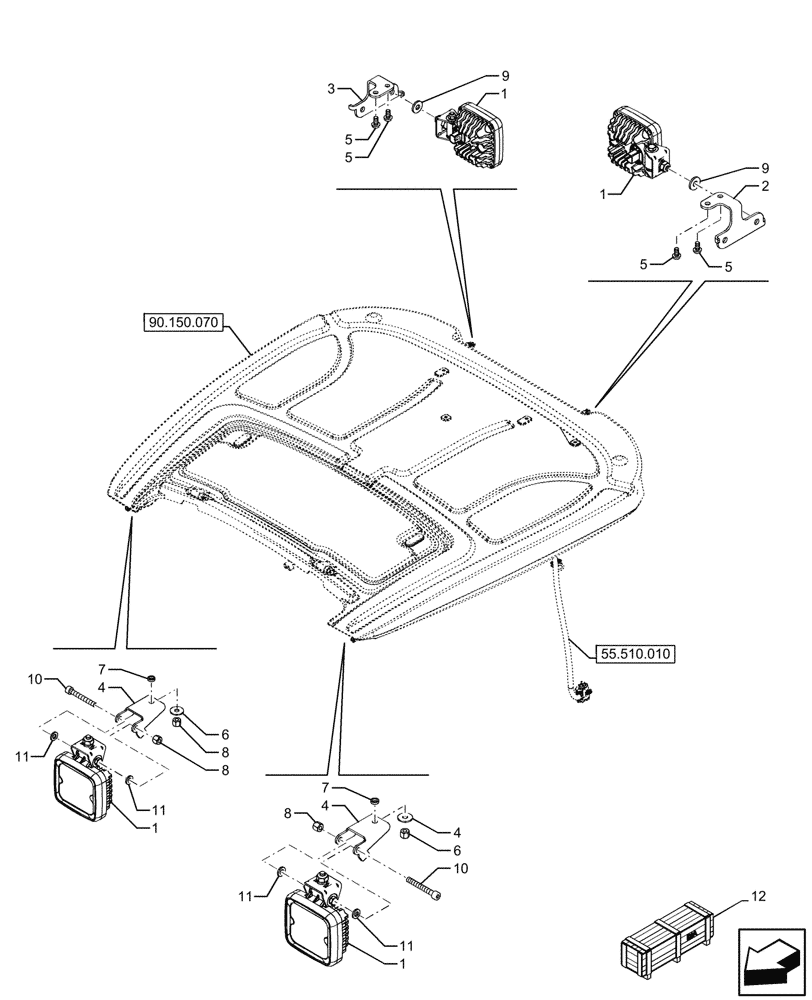 3
9
1
5
5
1
9
2
5
5
90.150.070
55.510.010
10
7
4
6
8
8
11
11
1
7
8
4
4
6
10
11
11
1
12