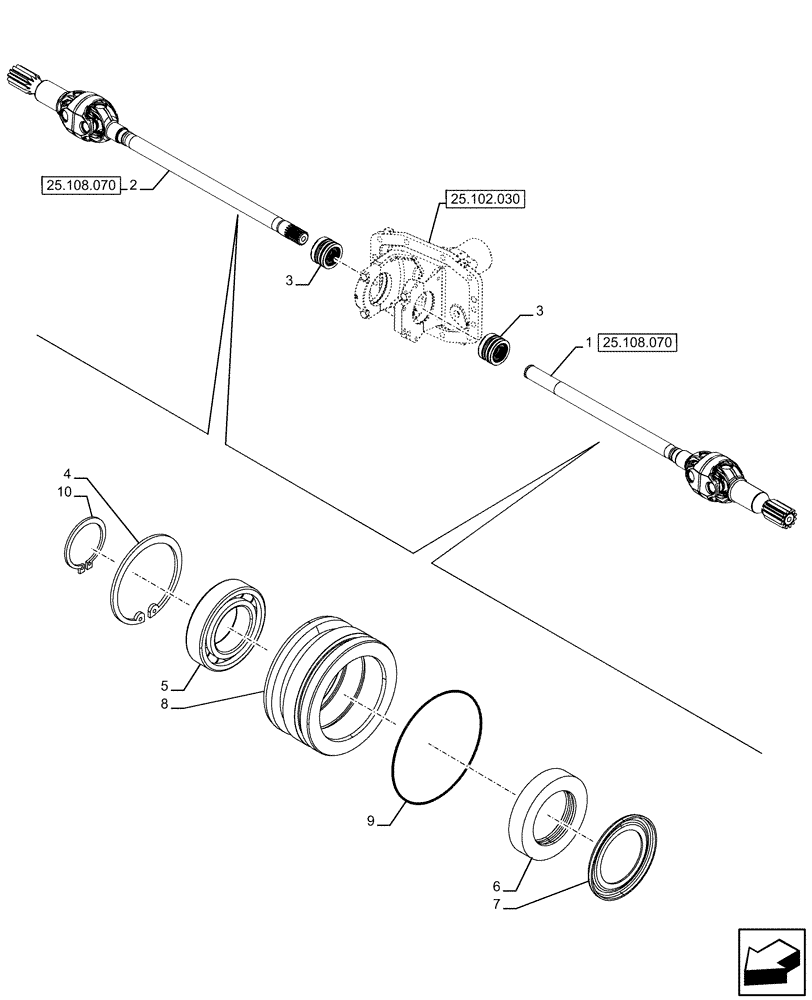 25.108.070
2
25.102.030
3
3
1
25.108.070
4
10
5
8
9
6
7