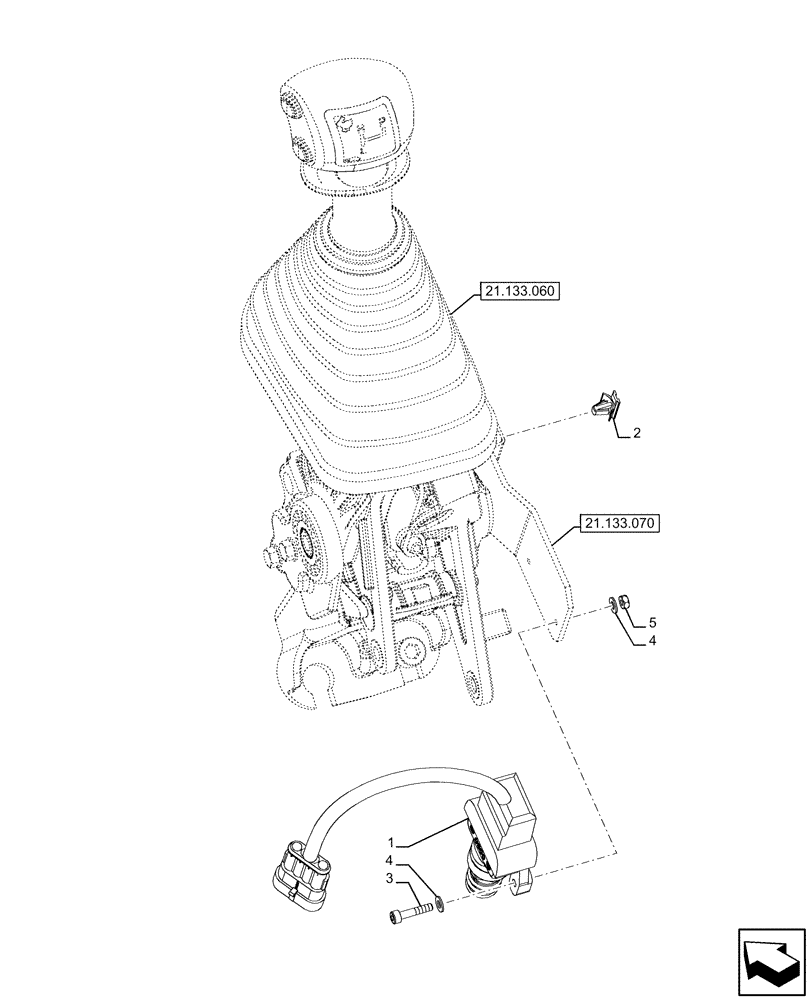 21.133.060

2

21.133.070

5

4

1

4

3