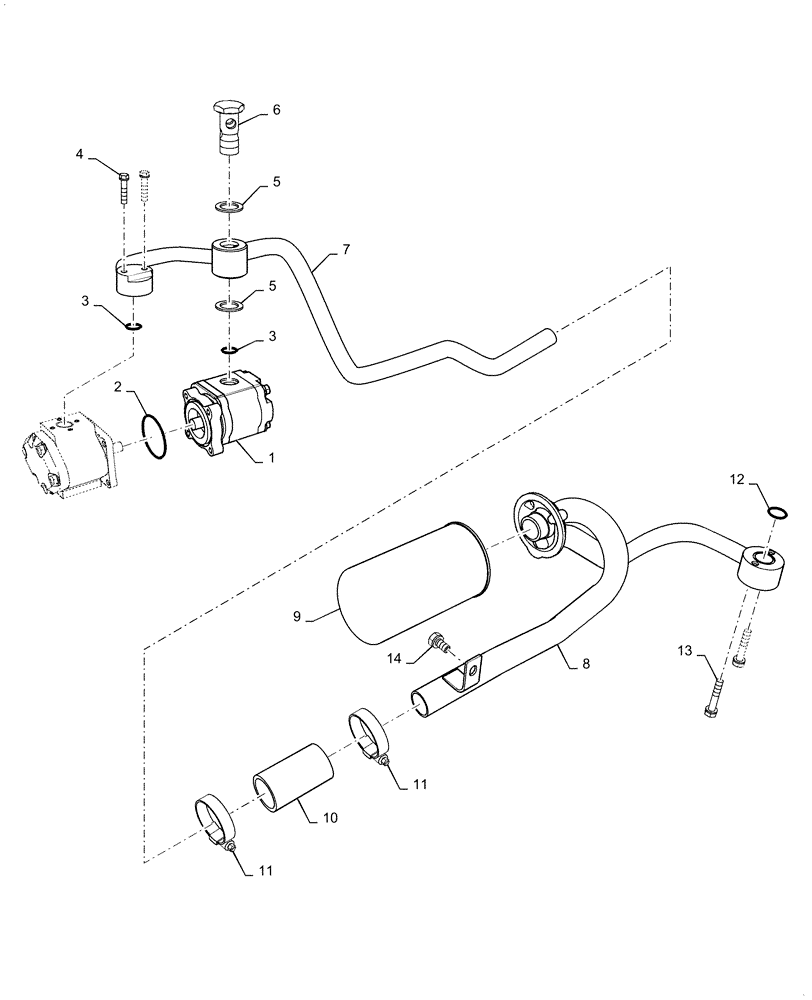 6
4
5
7
5
3
3
2
1
12
9
14
8
13
11
10
11