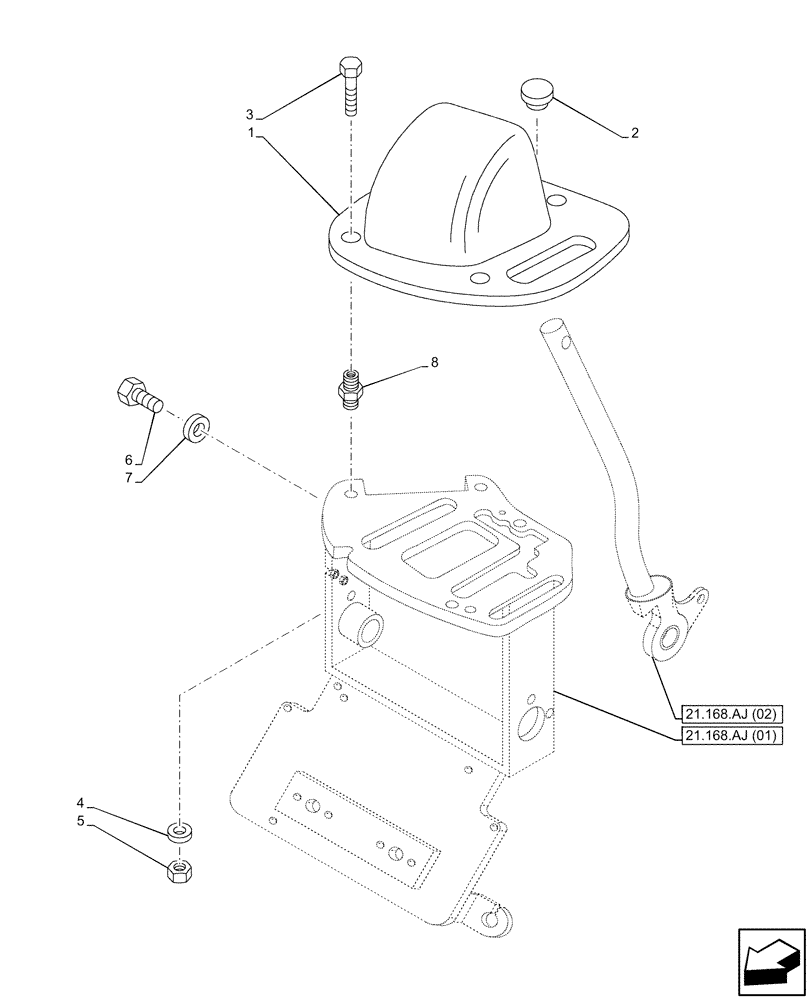 3
1
2
8
6
7
21.168.AJ (02)
21.168.AJ (01)
4
5