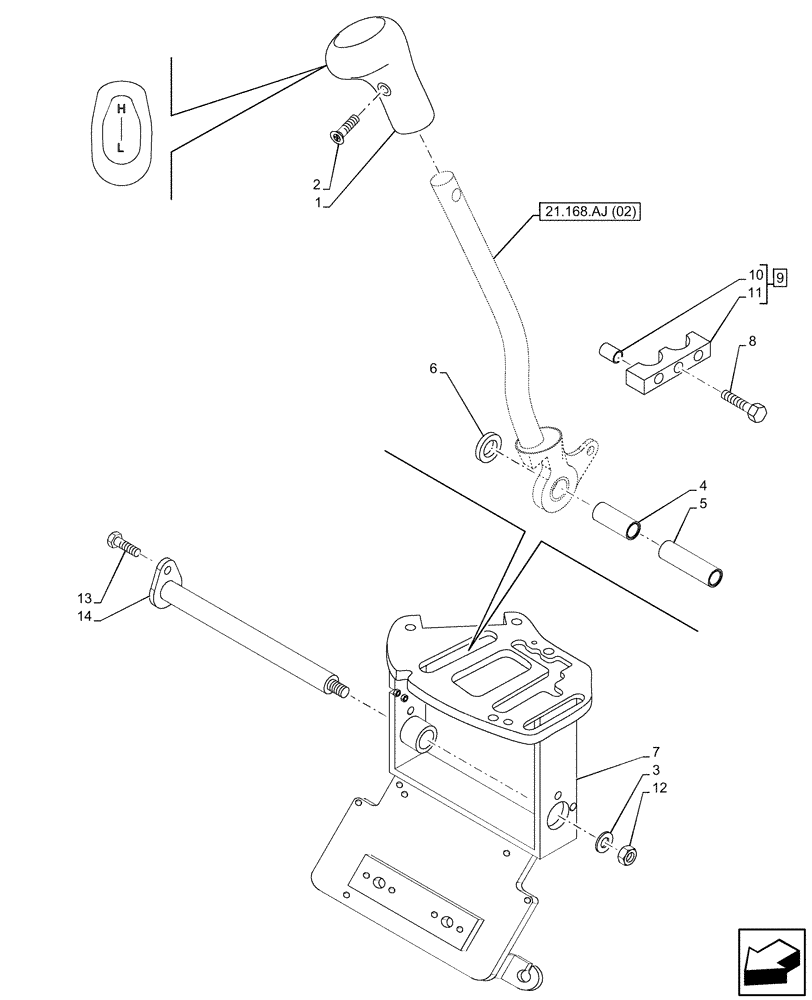 H
L
2
1
21.168.AJ (02)
10
9
11
8
6
4
5
13
14
7
3
12