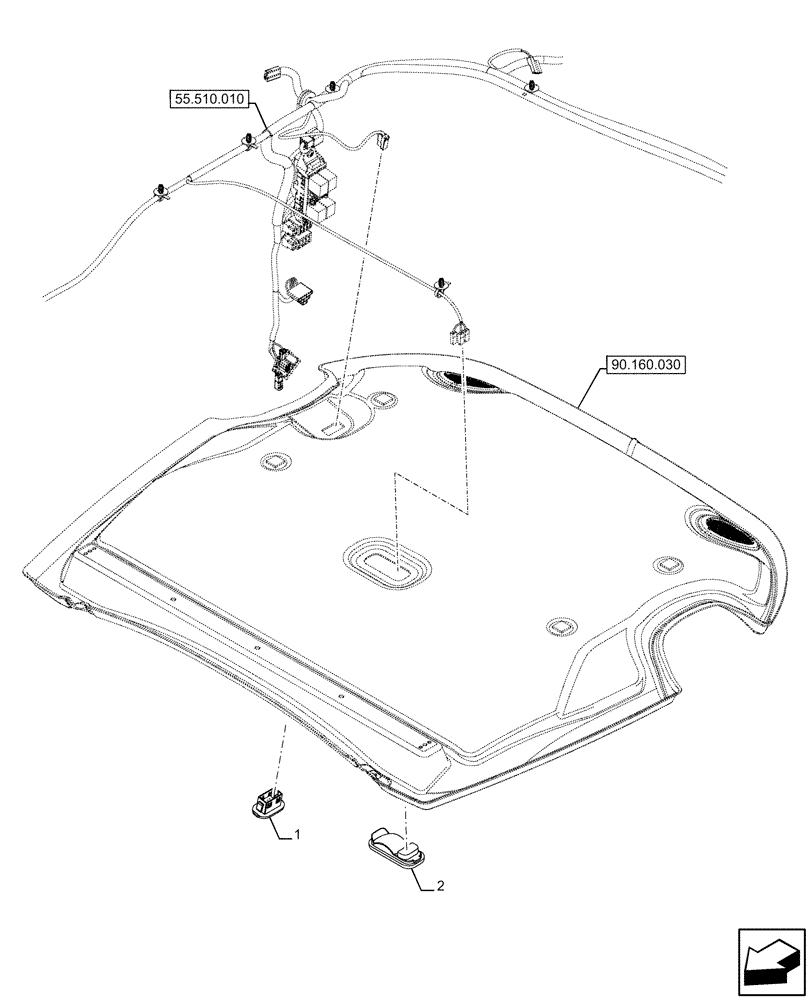 55.510.010

90.160.030

1

2