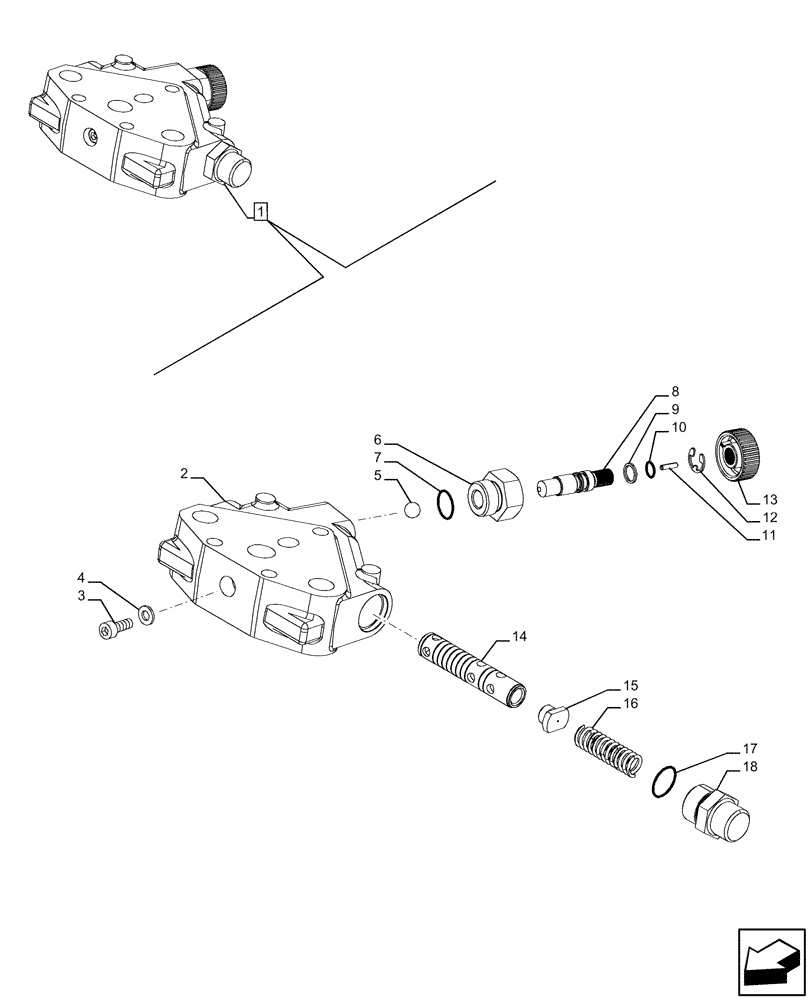 1
2
3
4
5
6
7
8
9
10
11
12
13
14
15
16
17
18