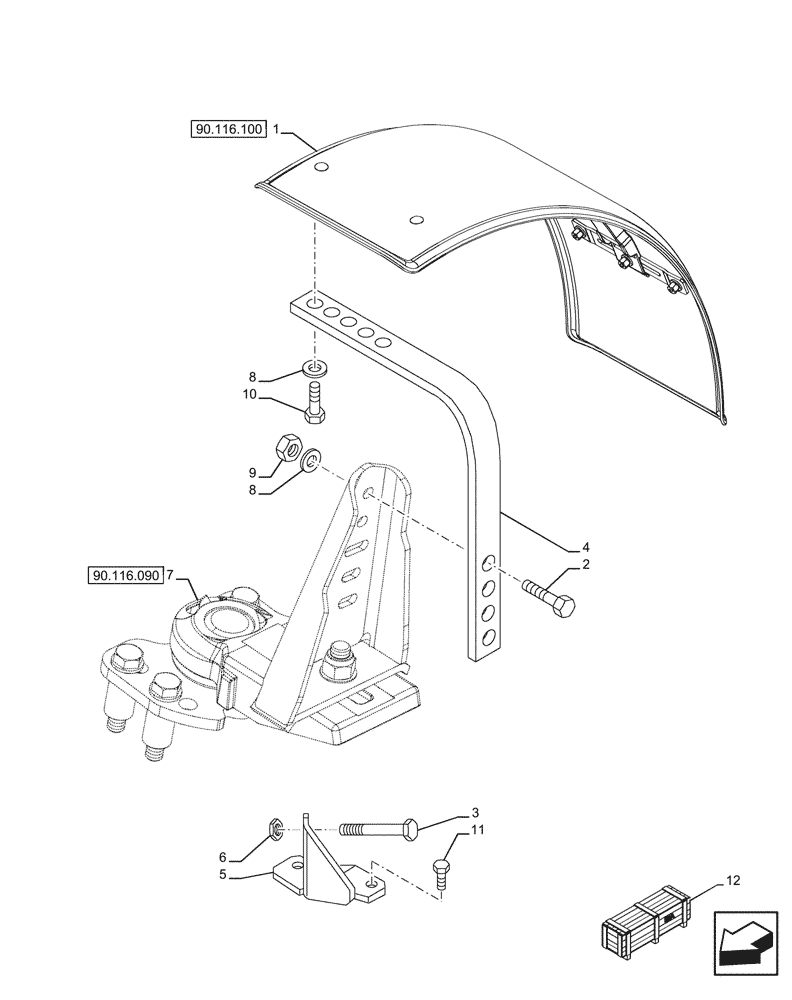 90.116.100 1
8
10
9
8
4
2
90.116.090 7
3
11
6
5
12