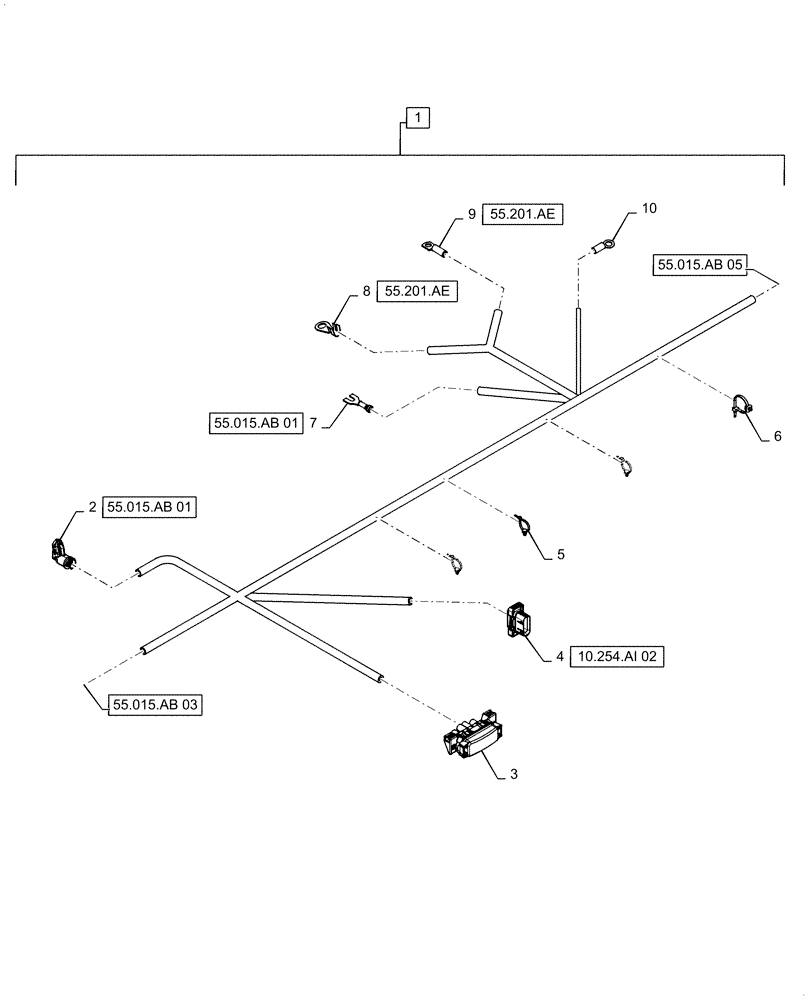 1

9 55.201.AE

10

55.015.AB 05

8 55.201.AE

55.015.AB 01 7

6

2 55.015.AB 01

5

4 10.254.AI 02

55.015.AB 03

3