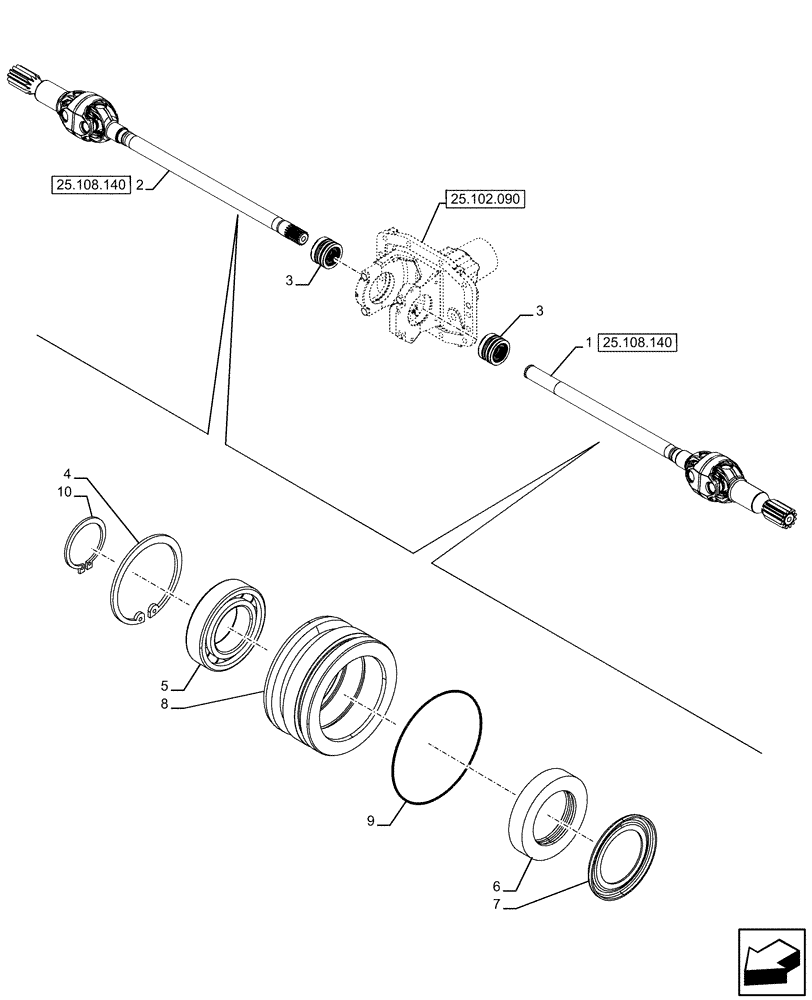 25.108.140
2
25.102.090
3
3
1
25.108.140
4
10
5
8
9
6
7