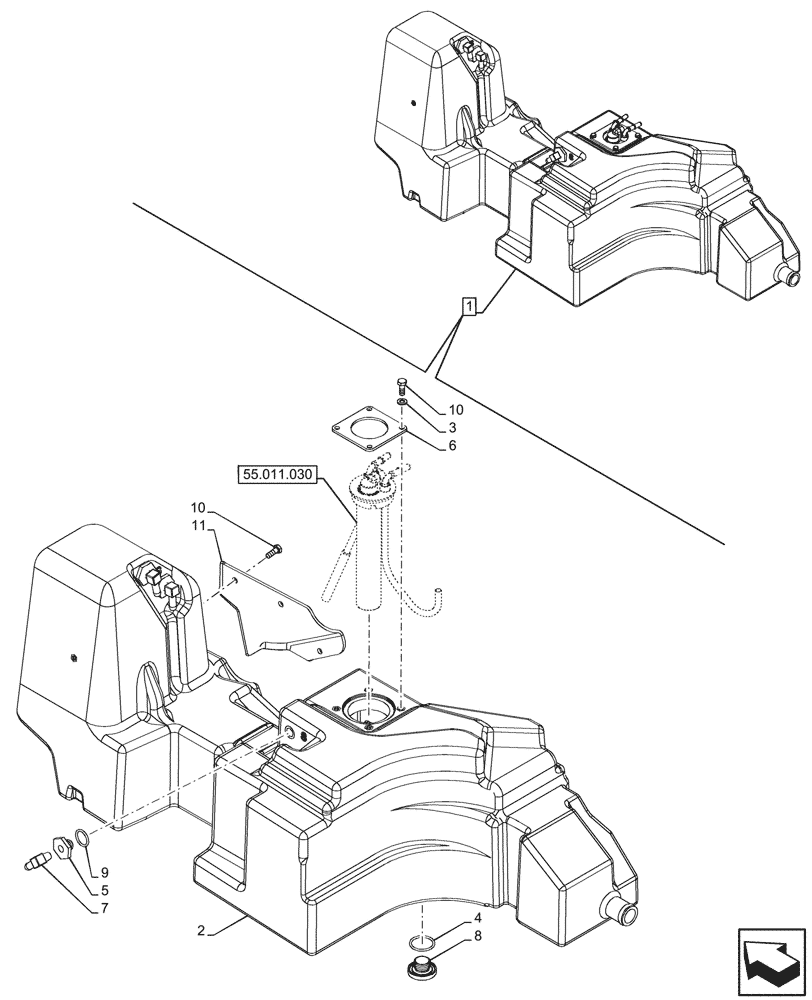 1
10
3
6
55.011.030
10
11
9
5
7
2
4
8