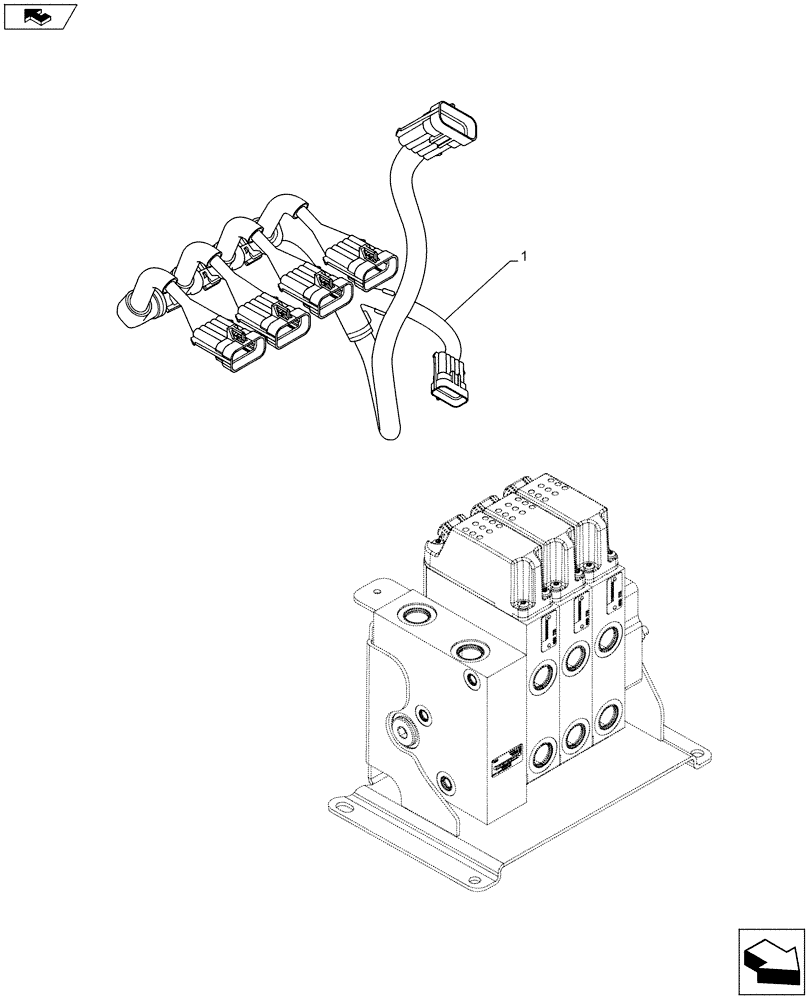 1