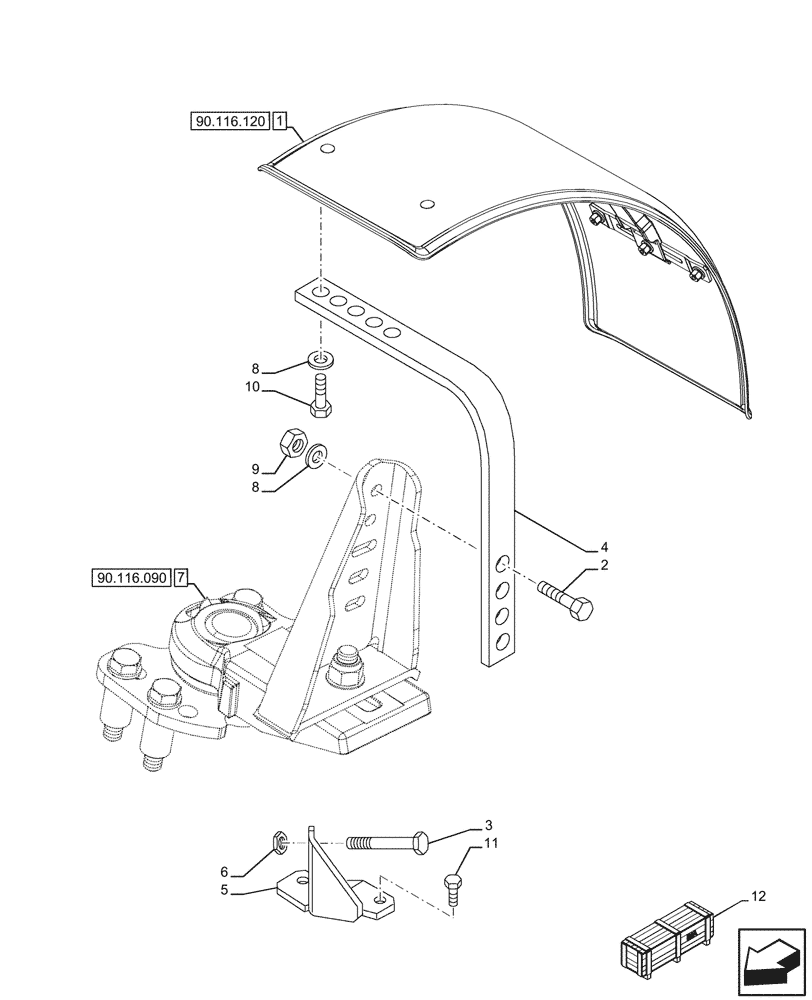 90.116.120 1
8
10
9
8
4
2
90.116.090 7
3
11
6
5
12