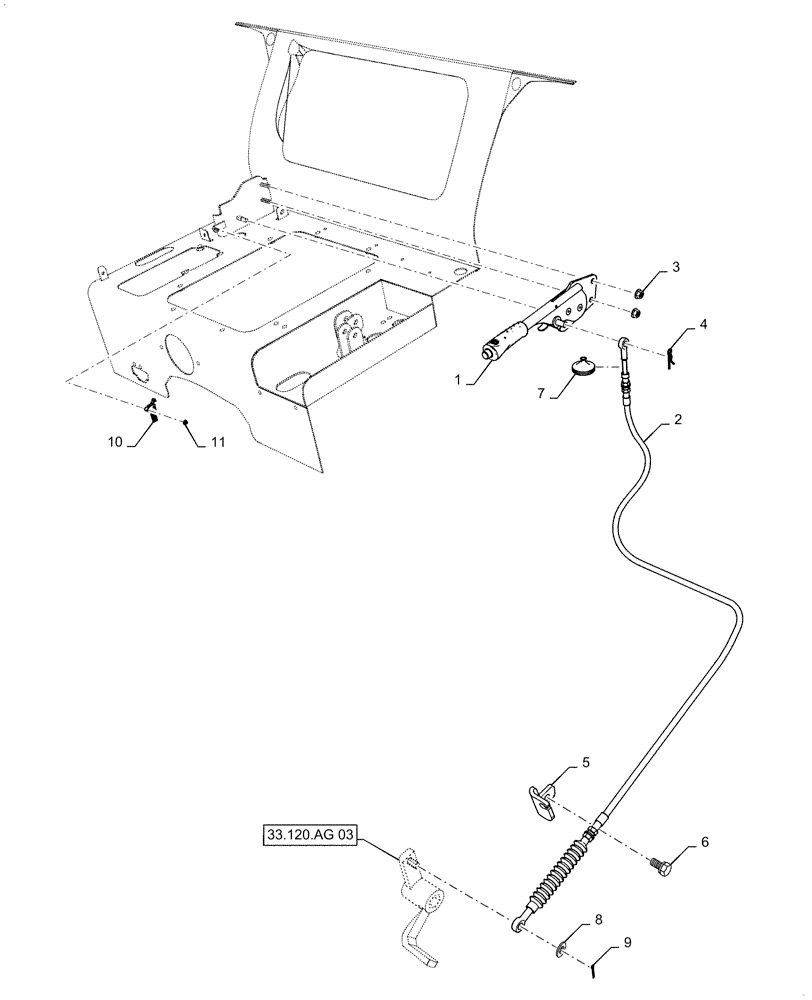 3
4
1
7
2
10
11
5
33.120.AG 03
6
8
9