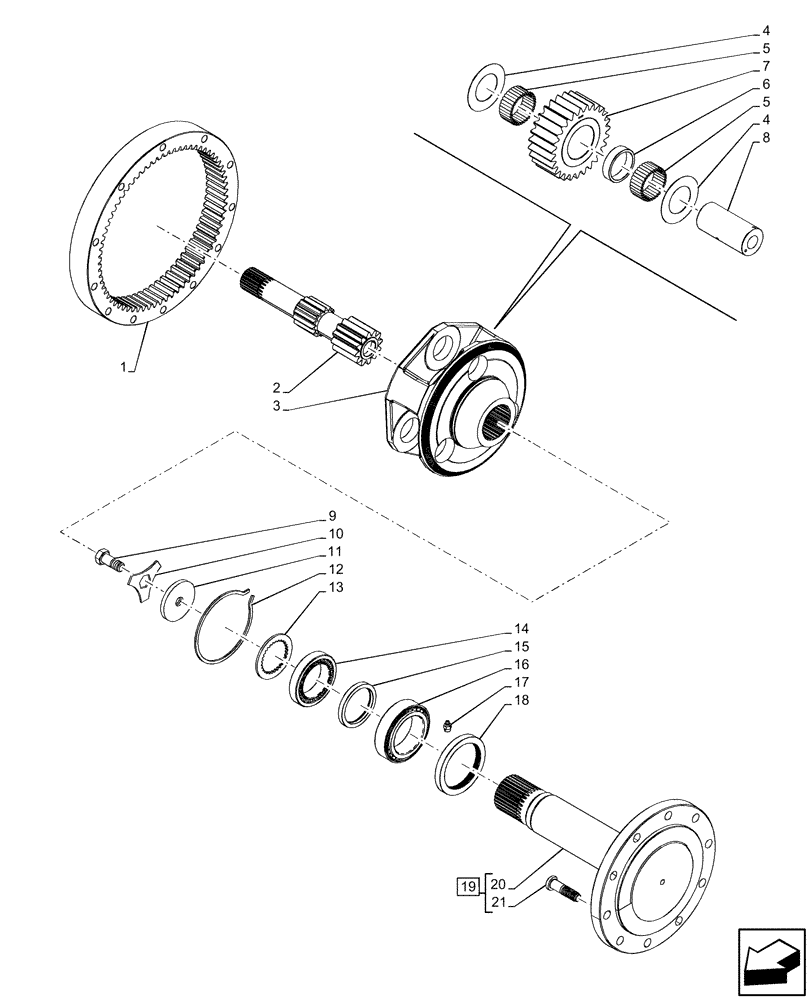 4
5
7
6
5
4
8
1
2
3
9
10
11
12
13
14
15
16
17
18
19
20
21