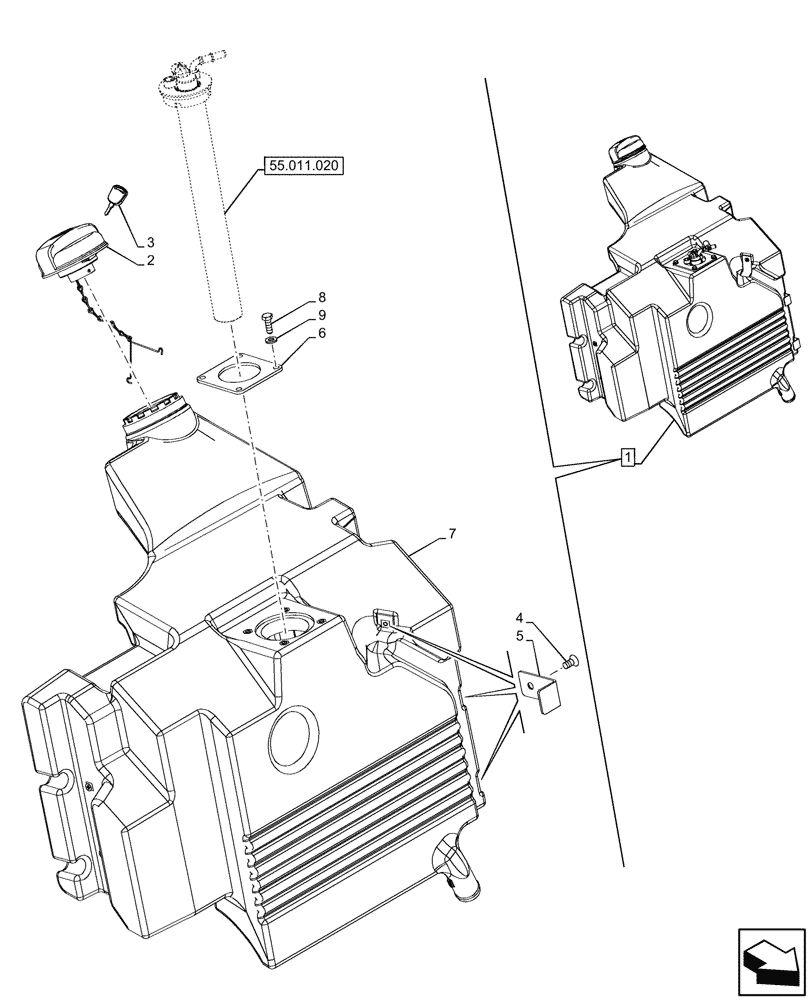 55.011.020
3
2
8
9
6
1
7
4
5