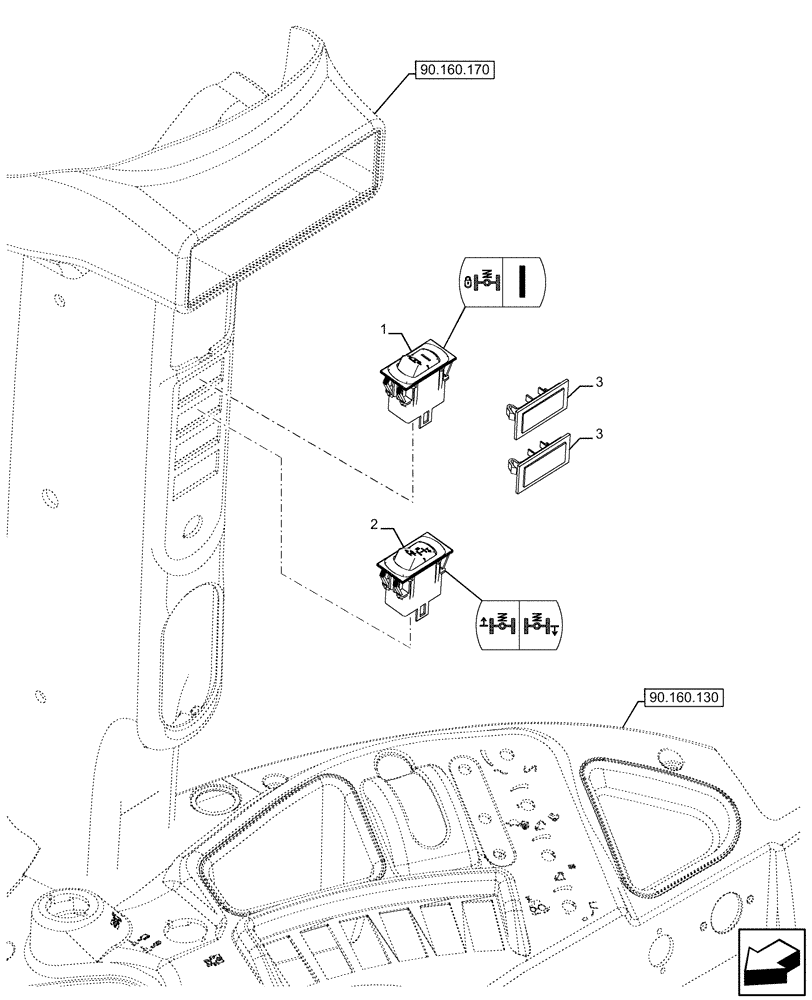 90.160.170

1

3

3

2

90.160.130