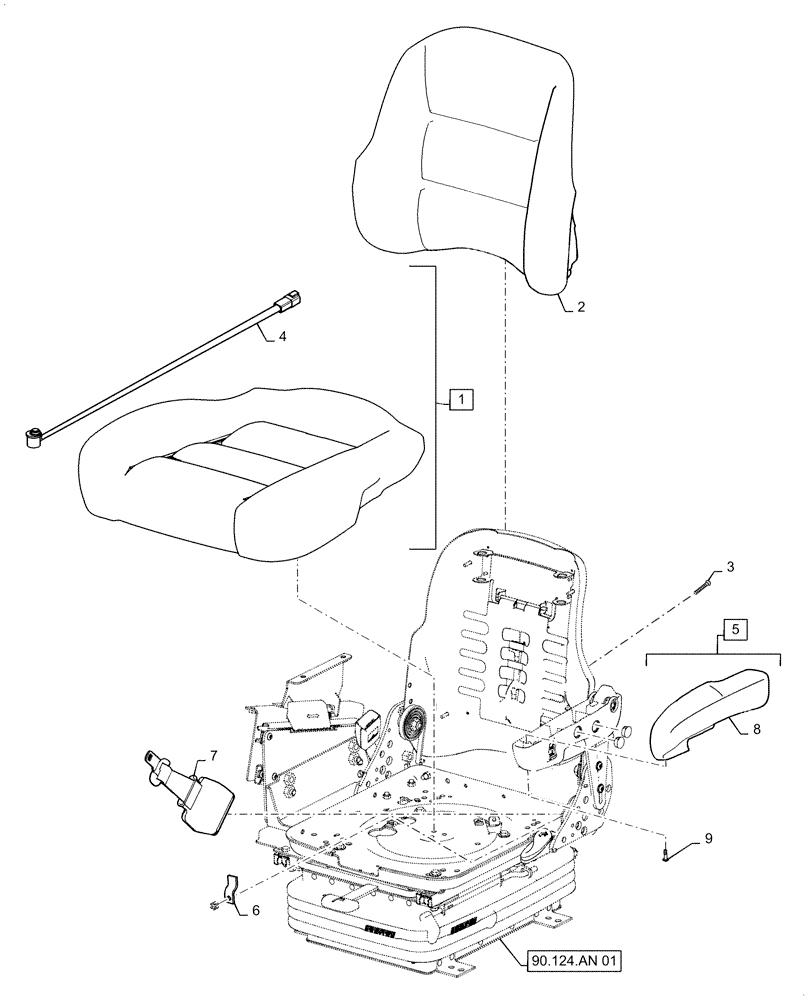 2
4
1
3
5
8
7
9
6
90.124.AN 01