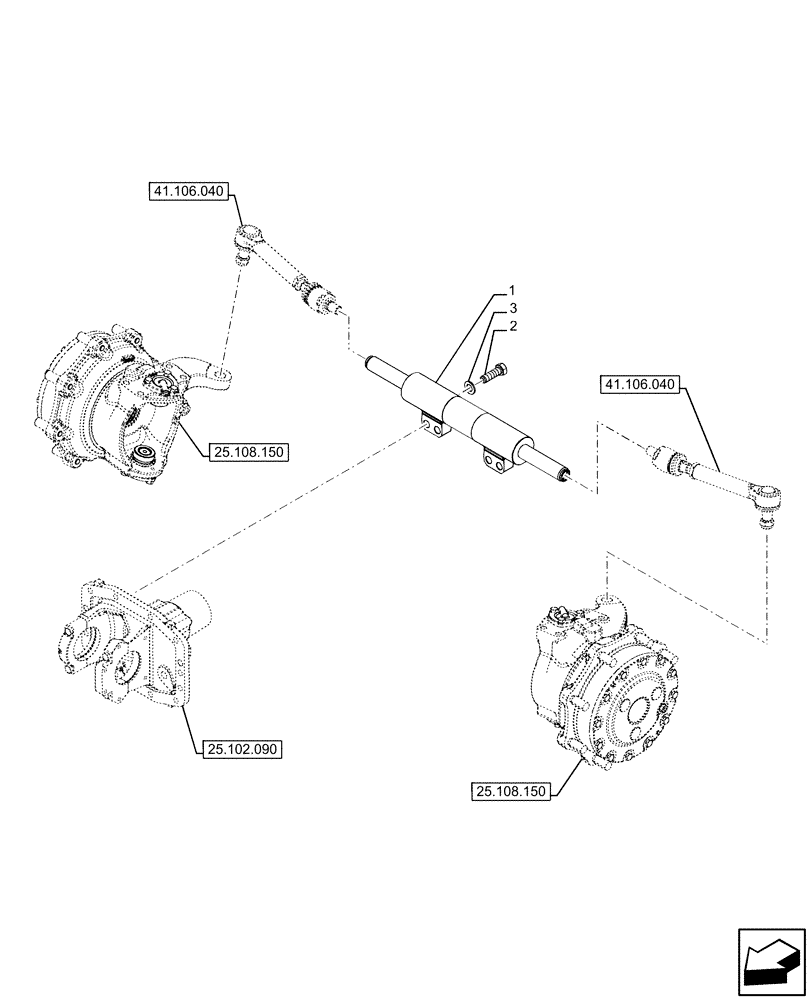 41.106.040
1
3
2
41.106.040
25.108.150
25.102.090
25.108.150