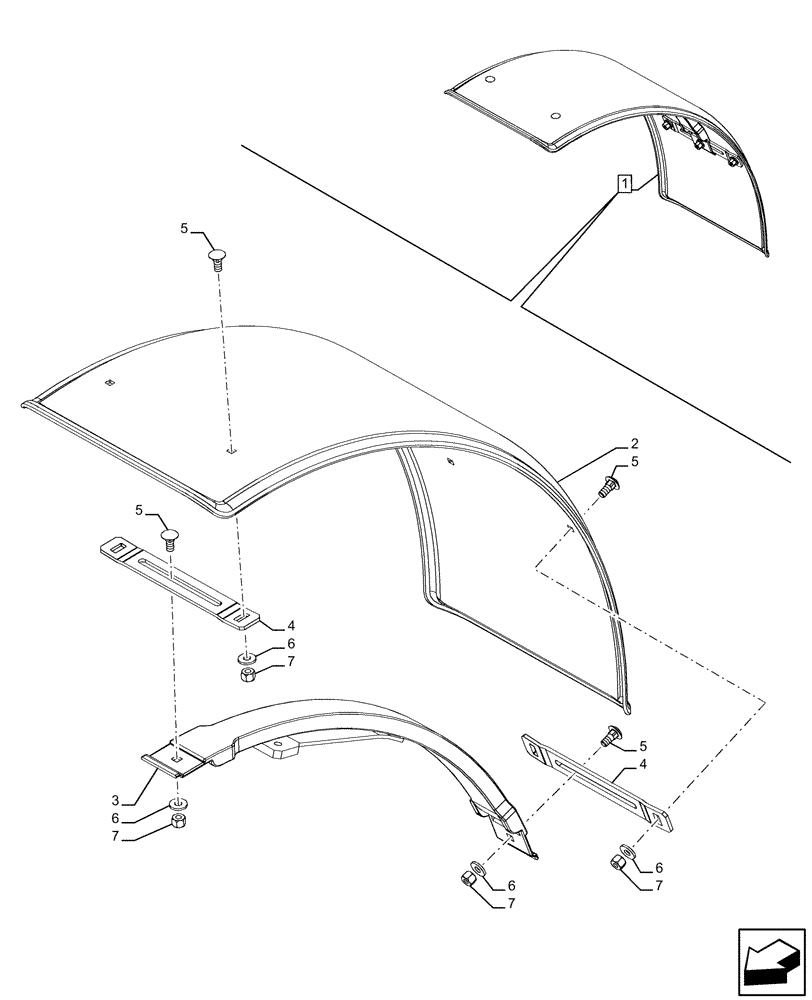 1
5
2
5
5
4
6
7
5
4
3
6
7
6
7
6
7