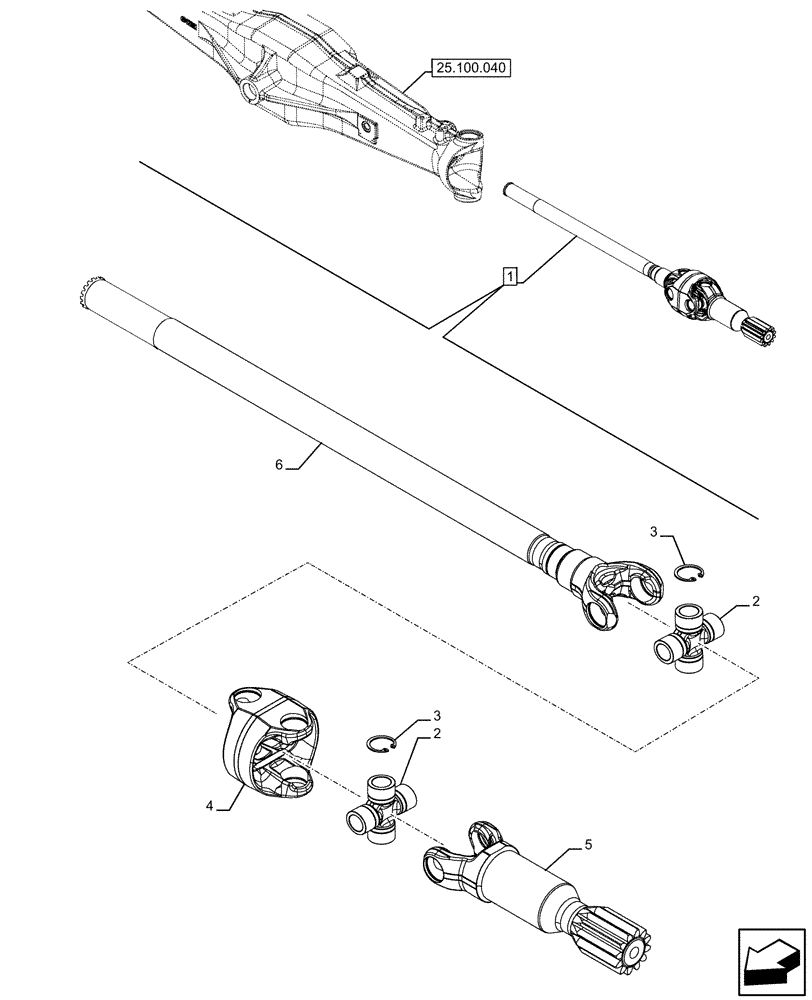 25.100.040

1

6

3

2

3

2

4

5