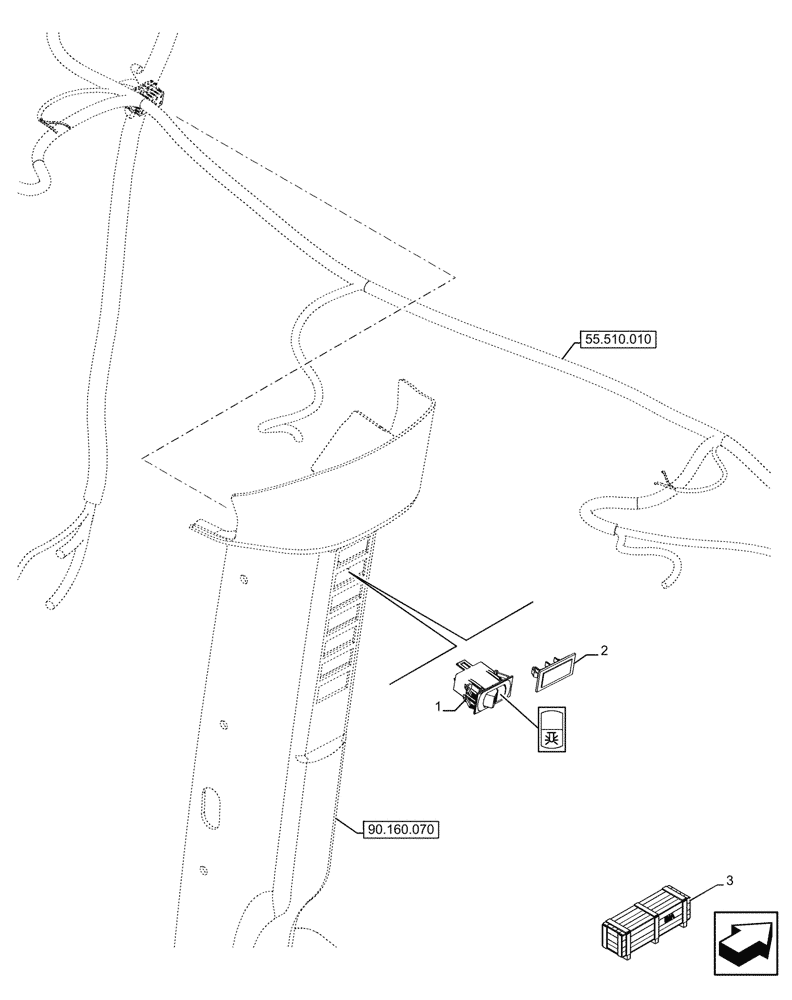 55.510.010

2

1

90.160.070

3