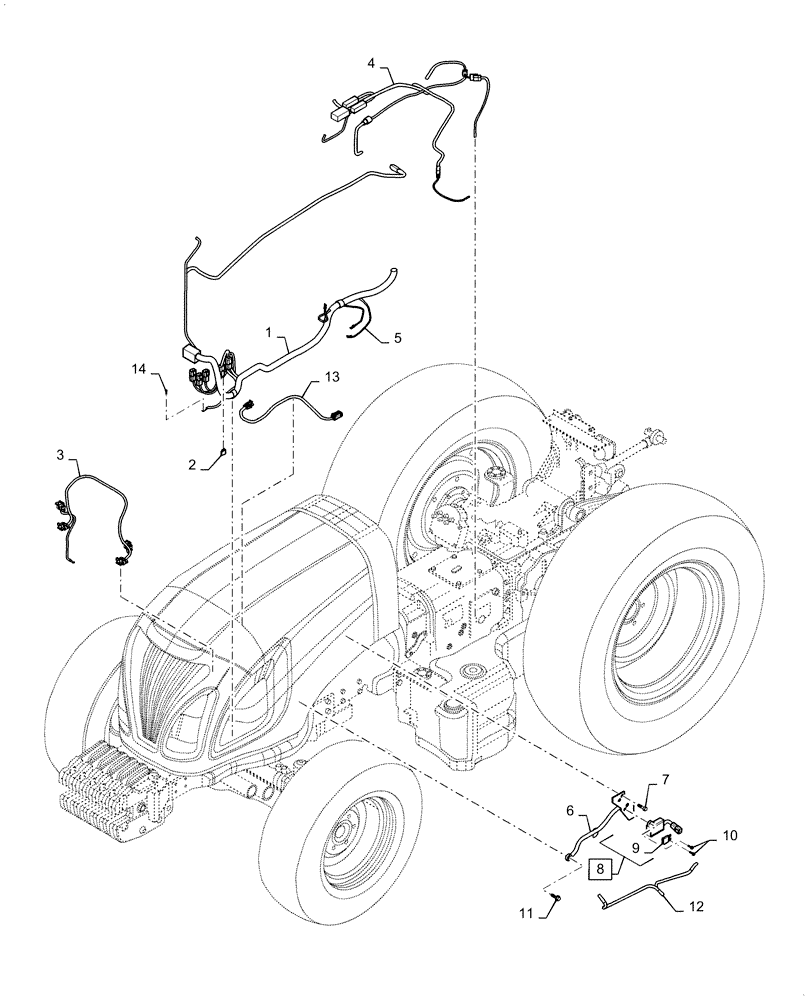 4
1
5
14
13
2
3
7
6
9
10
8
11
12