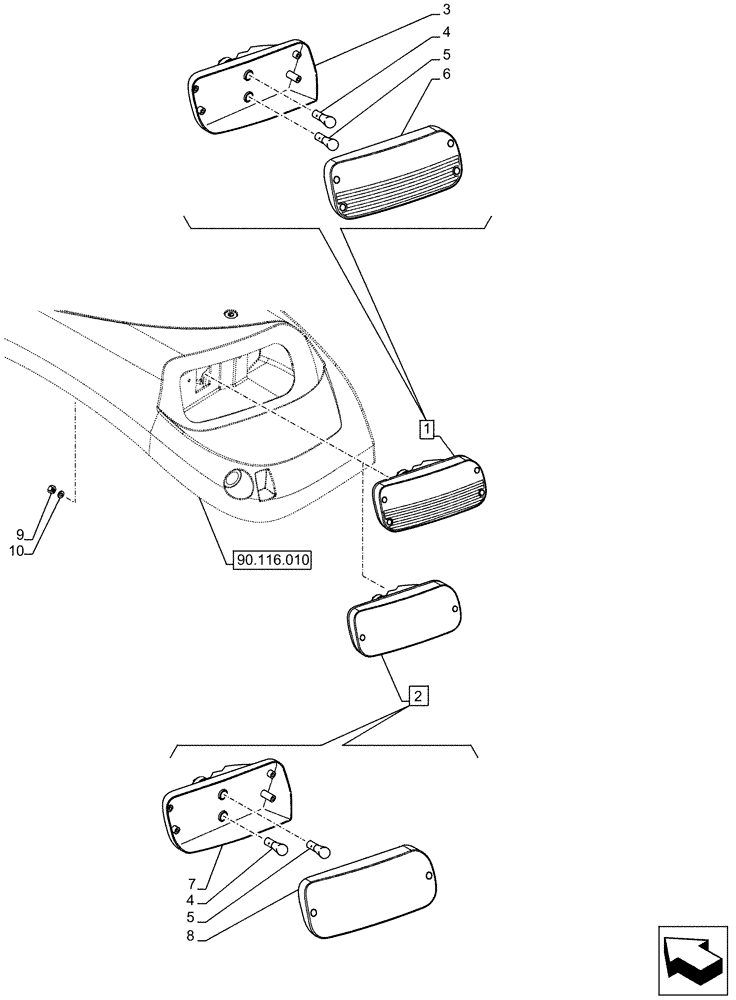 3
4
5
6
1
9
10
90.116.010
2
7
4
5
8