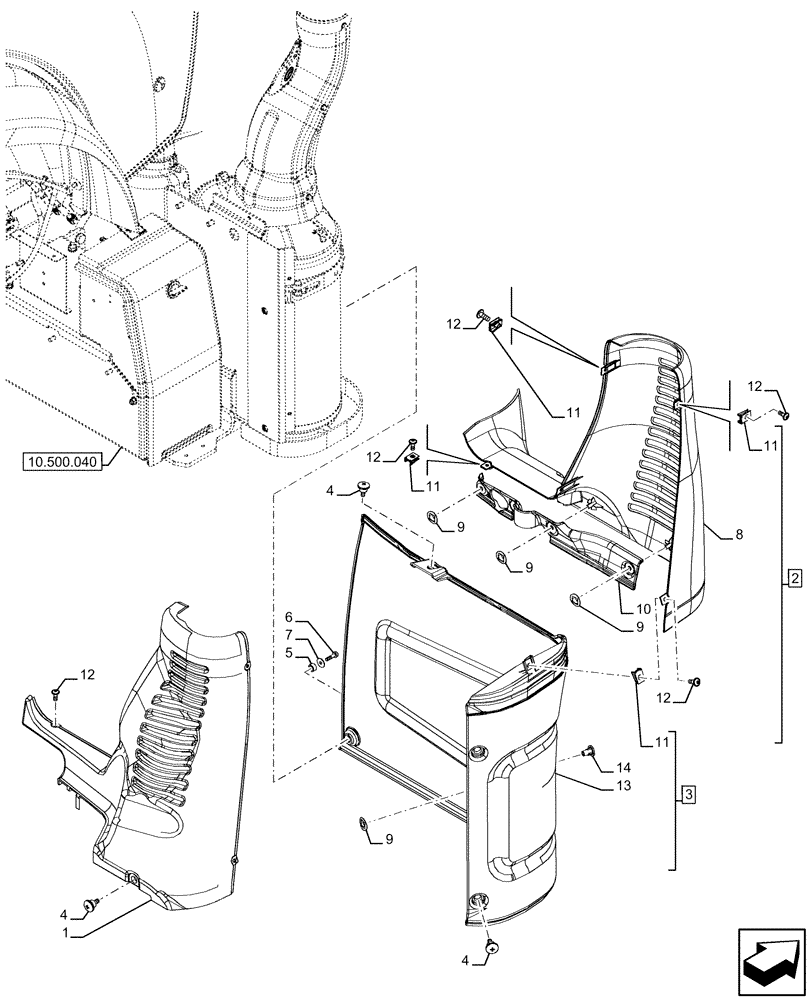 10.500.040

12
11
12
11
12
11
4
9
9
8
2
10
9
6
7
5
12
11
12
14
13
3
9
4
1
4