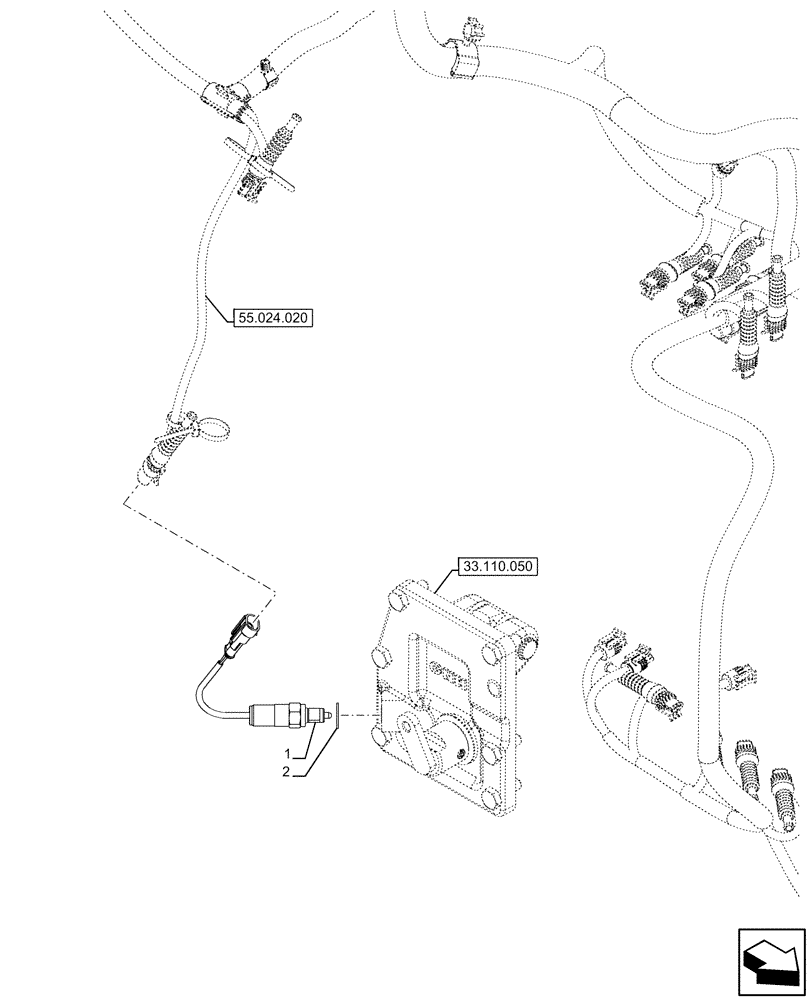 55.024.020

33.110.050

1

2