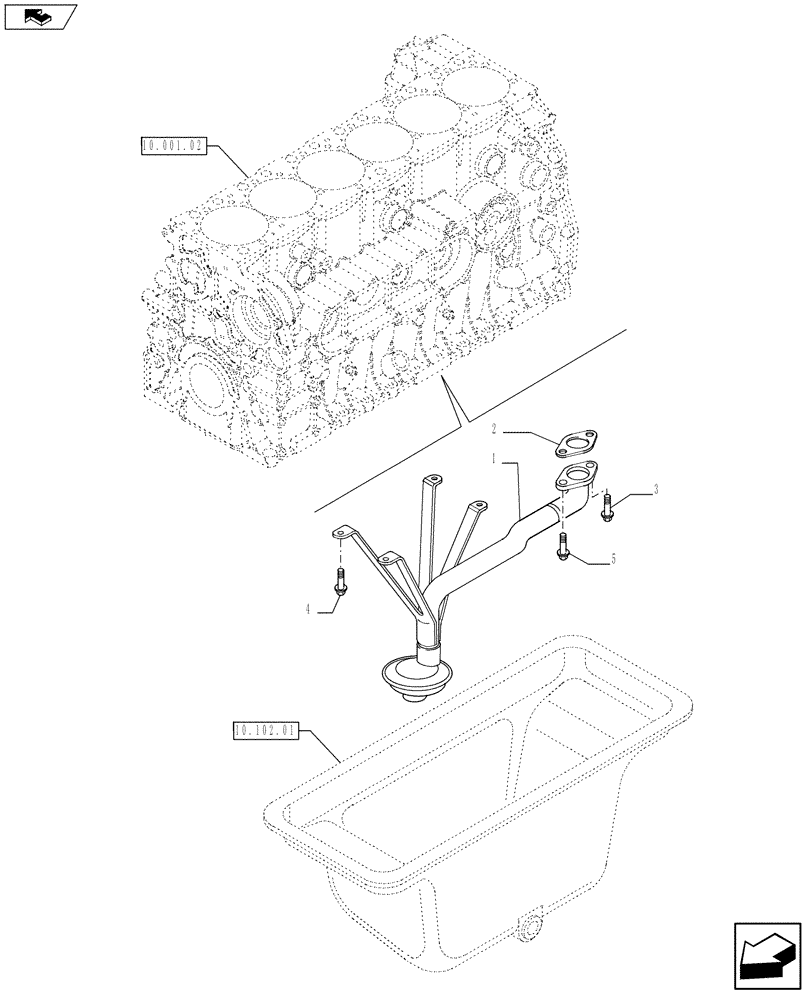 10.001.02

2

1

3

5

4

10.102.01