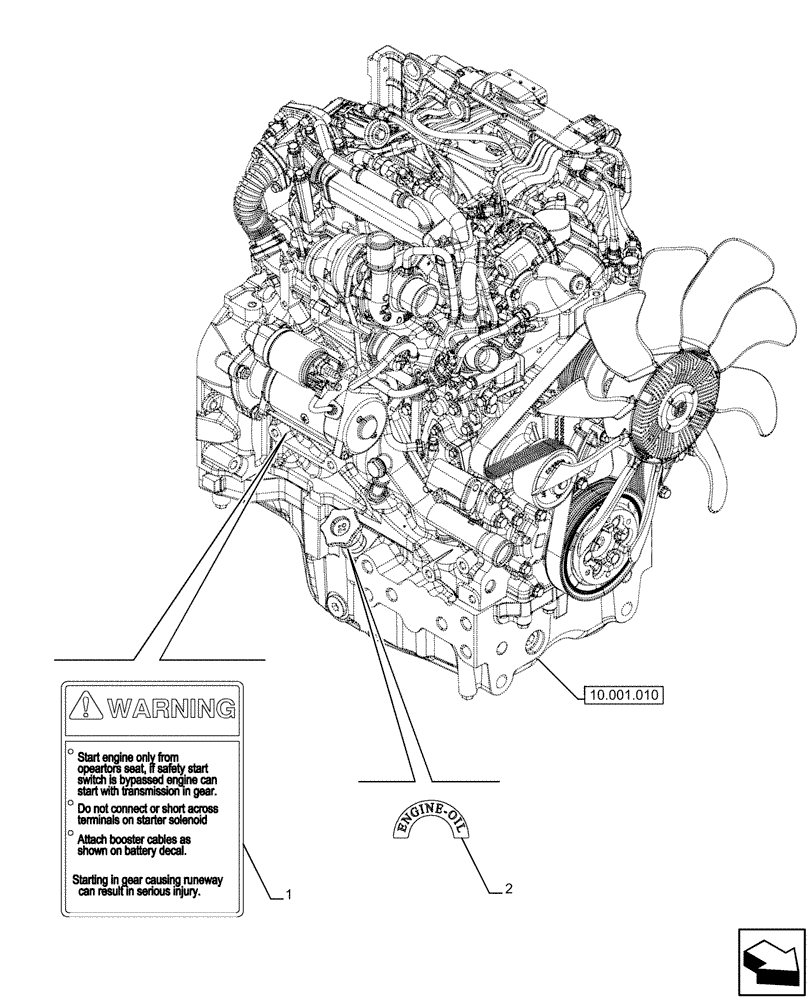 10.001.010

WARNING

Start engine only from opeartors seat, if safety start switch is bypassed engine can start with transmission in gear.

Do not connect or short across terminals on starter solenoid

Attach booster cables as shown on battery decal.

Starting in gear causing runeway can result in serious injury.

1

ENGINE-OIL

2