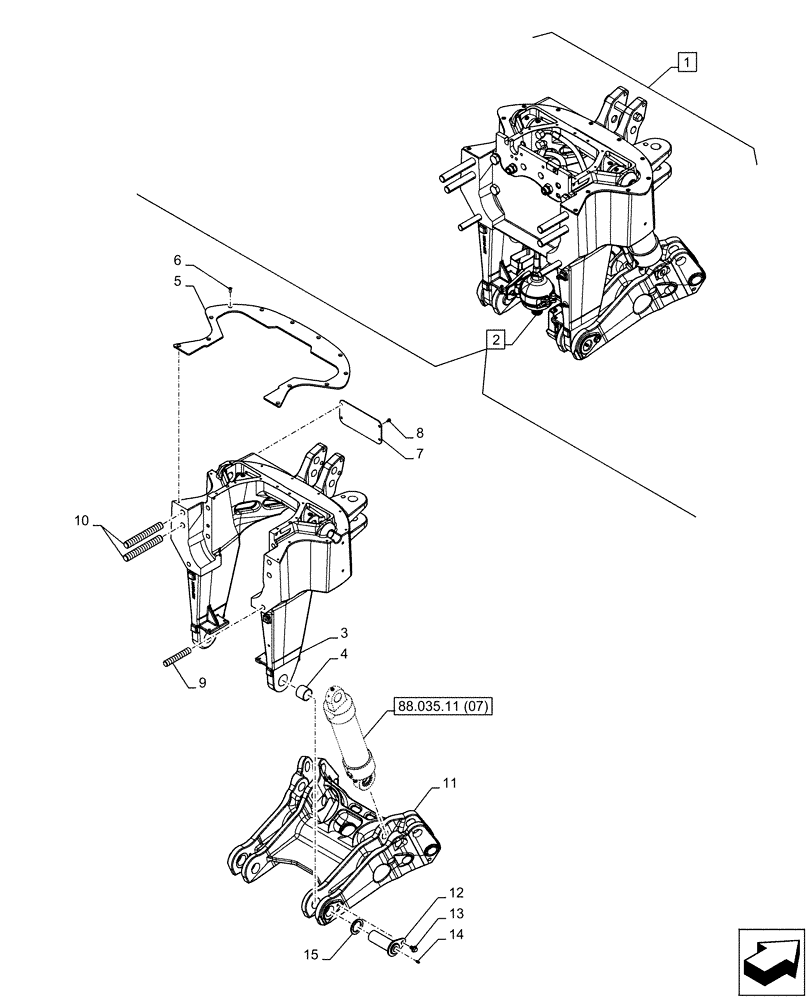 1
2
6
5
8
7
10
3
4
9
88.035.11 (07)
11
12
13
14
15