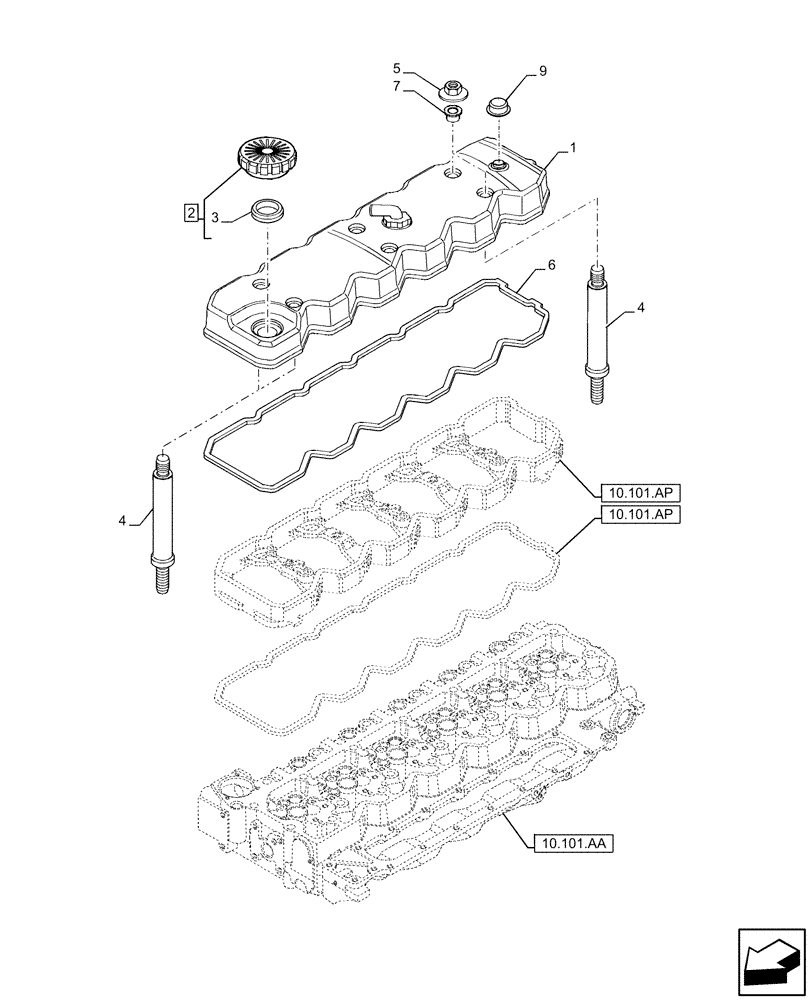 5
7
9
1
2
3
6
4
4
10.101.AP
10.101.AP
10.101.AA