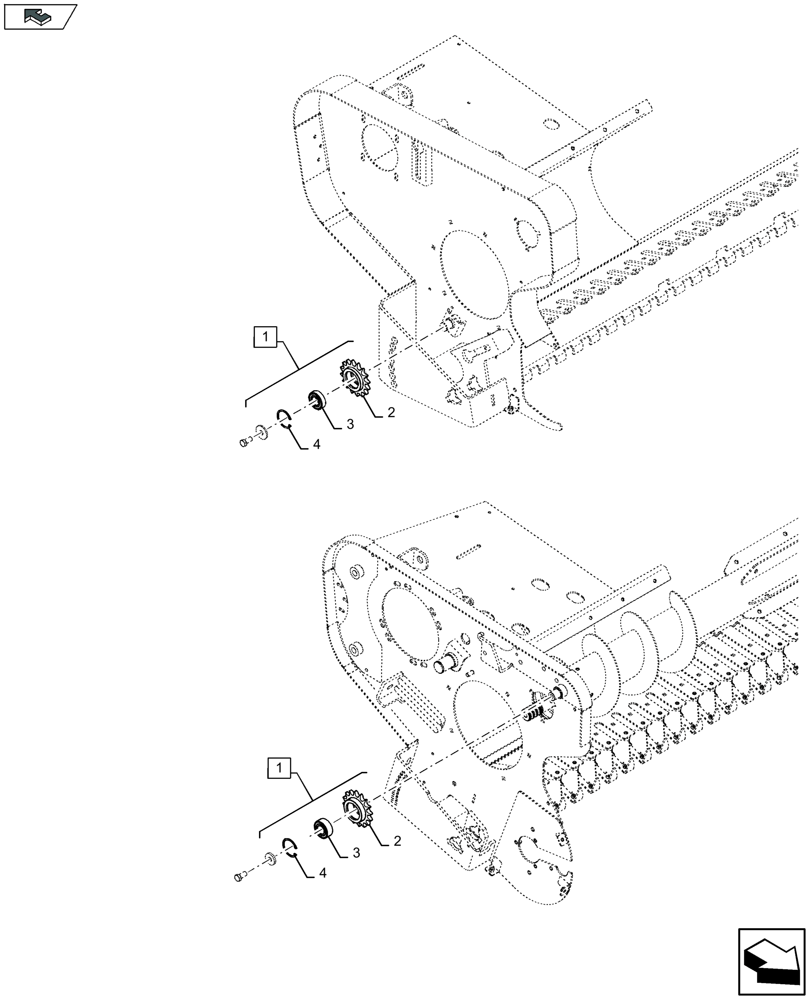 1
2
3
4
1
2
3
4