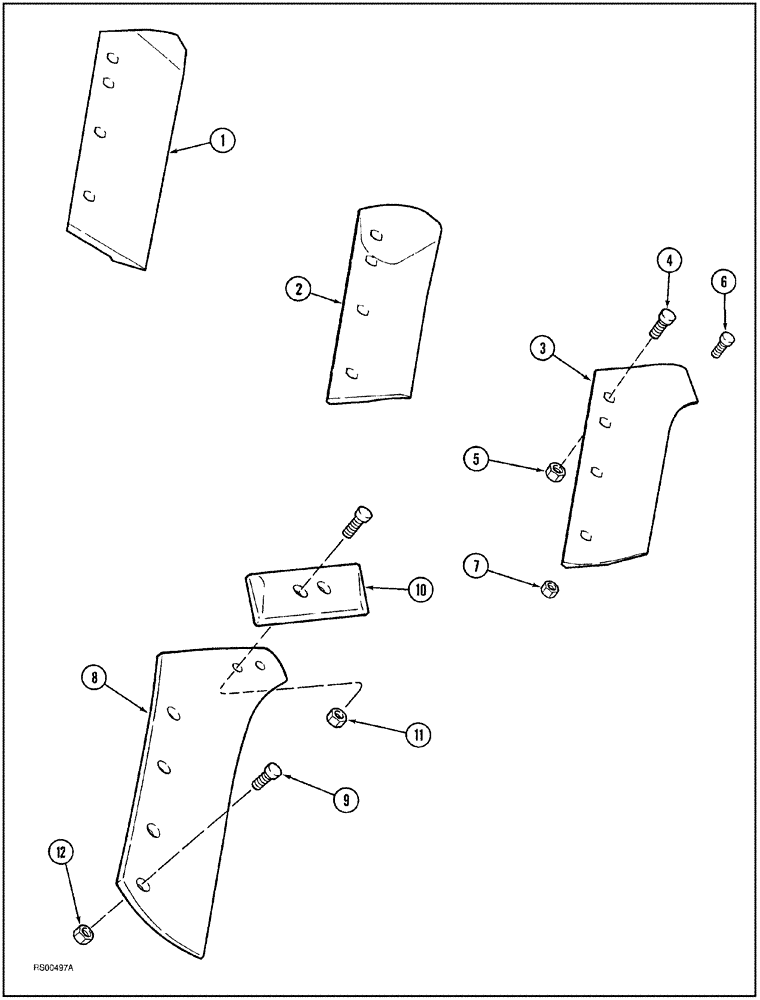 1
2
4
6
3
5
7
10
8
11
9
12
RS00497A