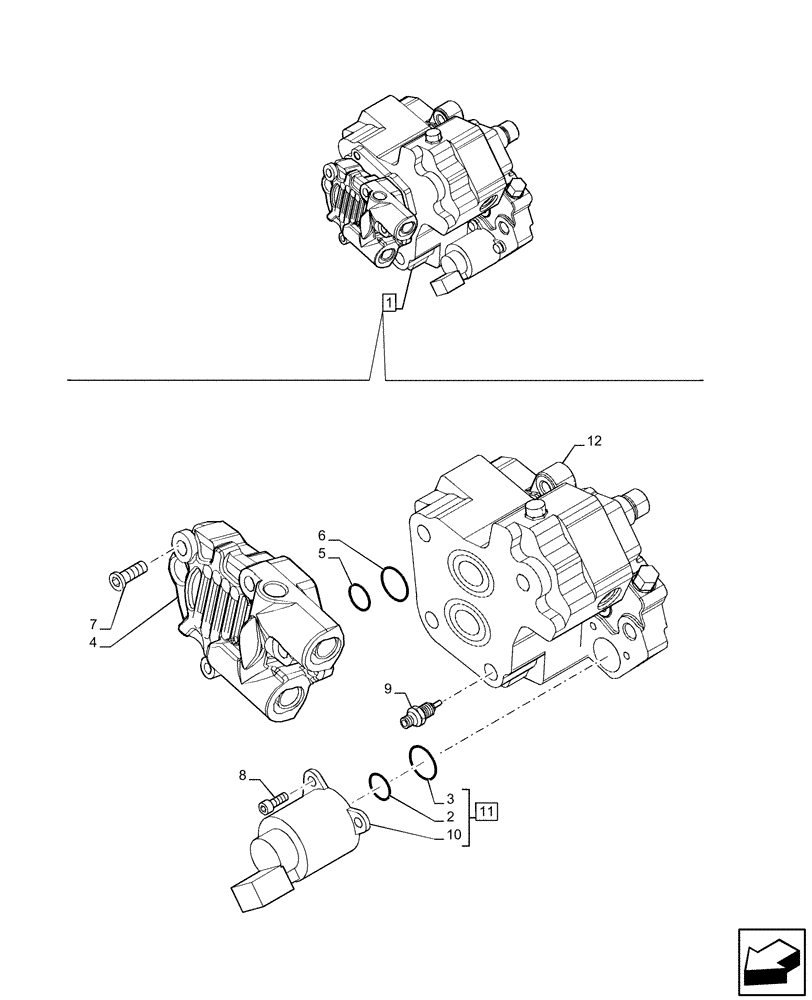 1

12

6
5

7
4

9

8

3
2
10

11