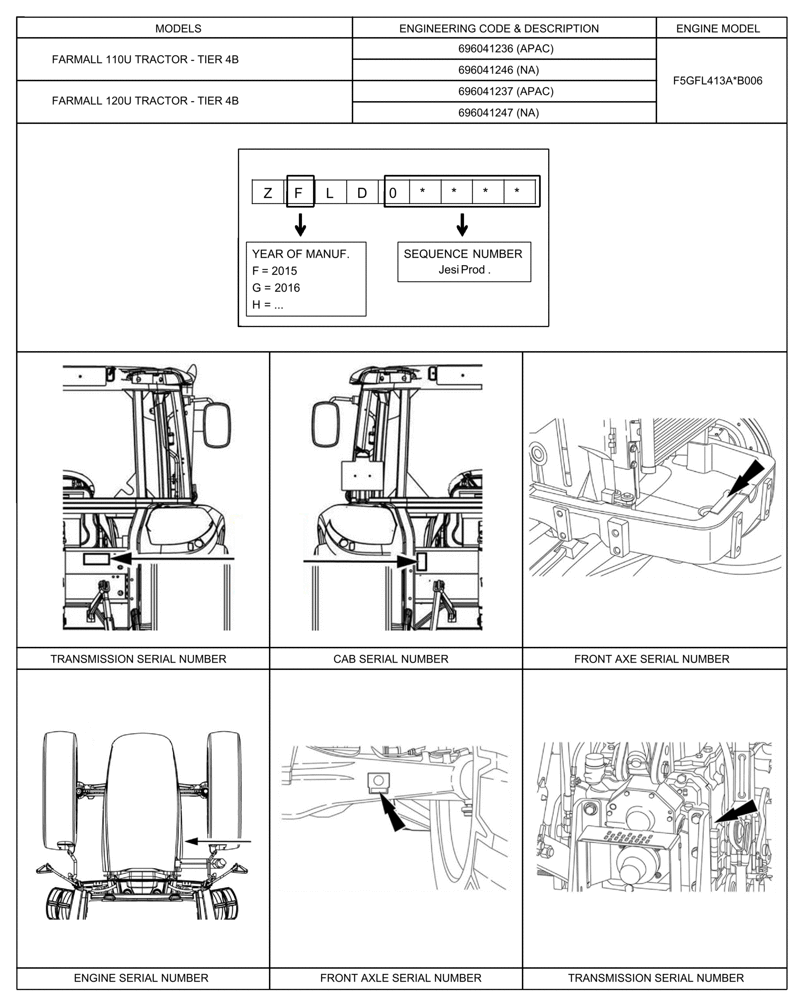 | MODELS | ENGINEERING CODE & DESCRIPTION | ENGINE MODEL |
|---|---|---|
| FARMALL 110U TRACTOR - TIER 4B | 696041236 (APAC) | F5GFL413A*B006 |
| | 696041246 (NA) | |
| FARMALL 120U TRACTOR - TIER 4B | 696041237 (APAC) | |
| | 696041247 (NA) | |

| Z | F | L | D | 0 | * | * | * | * |
|---|---|---|---|---|---|---|---|---|

YEAR OF MANUF.
F = 2015
G = 2016
H = ...

SEQUENCE NUMBER
Jesi Prod .

TRANSMISSION SERIAL NUMBER

CAB SERIAL NUMBER

FRONT AXE SERIAL NUMBER

ENGINE SERIAL NUMBER

FRONT AXLE SERIAL NUMBER

TRANSMISSION SERIAL NUMBER