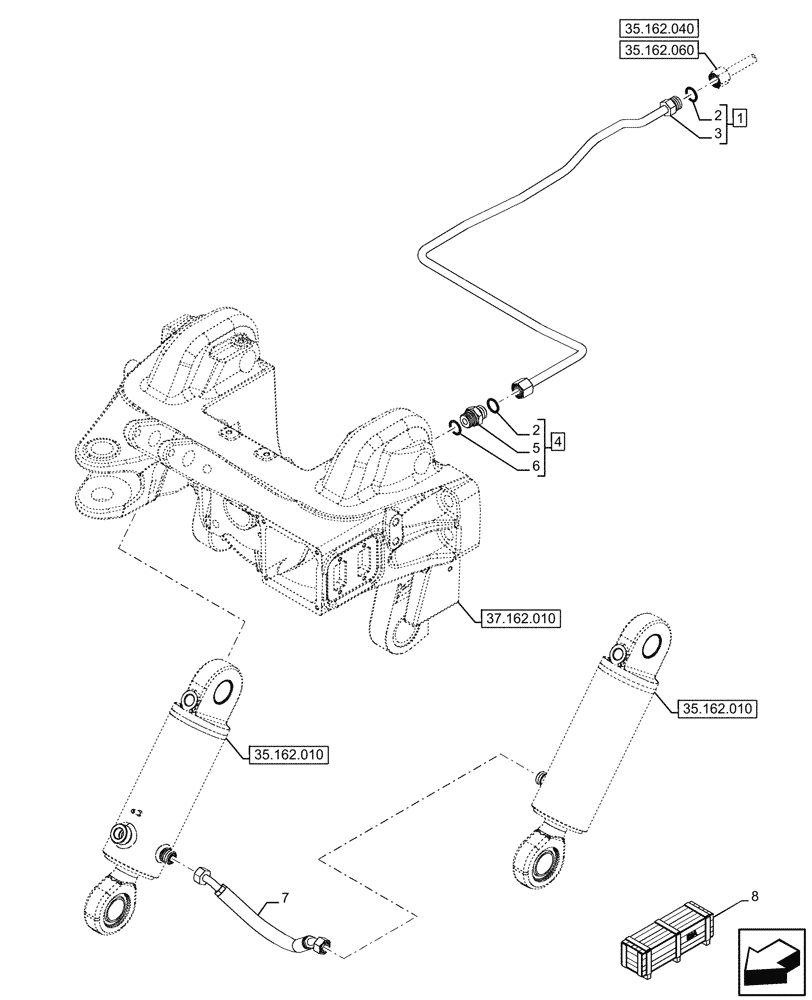 35.162.040
35.162.060
2
3
1
2
5
6
4
37.162.010
35.162.010
35.162.010
7
8