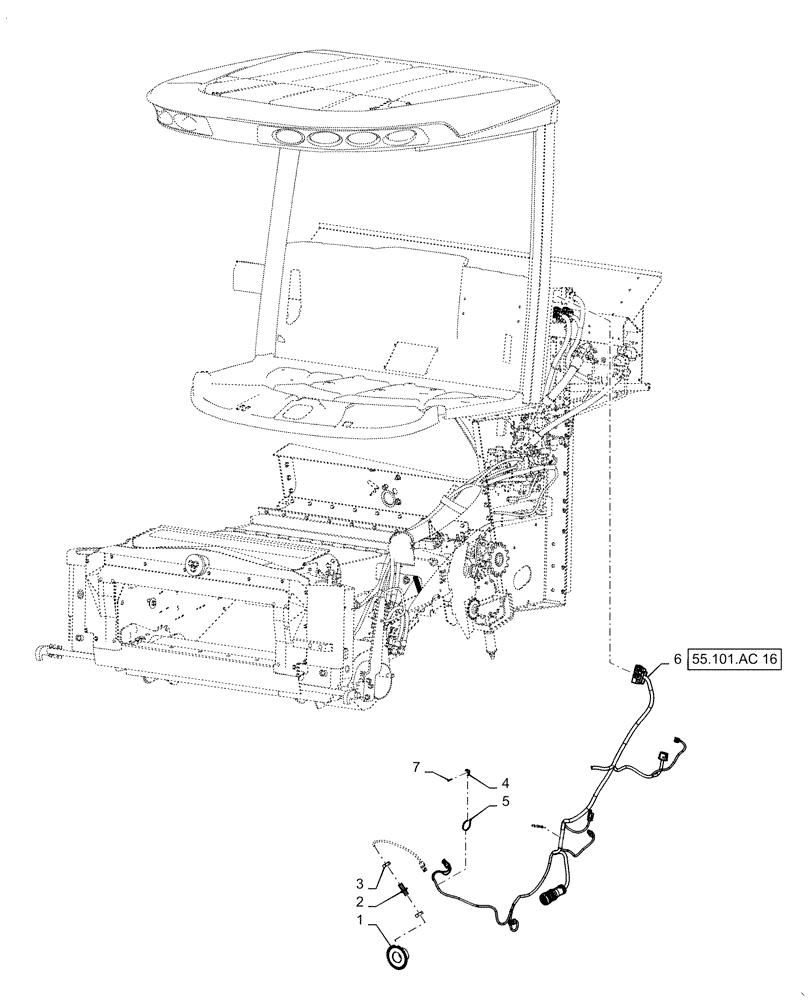 6 55.101.AC 16
7
4
5
3
2
1