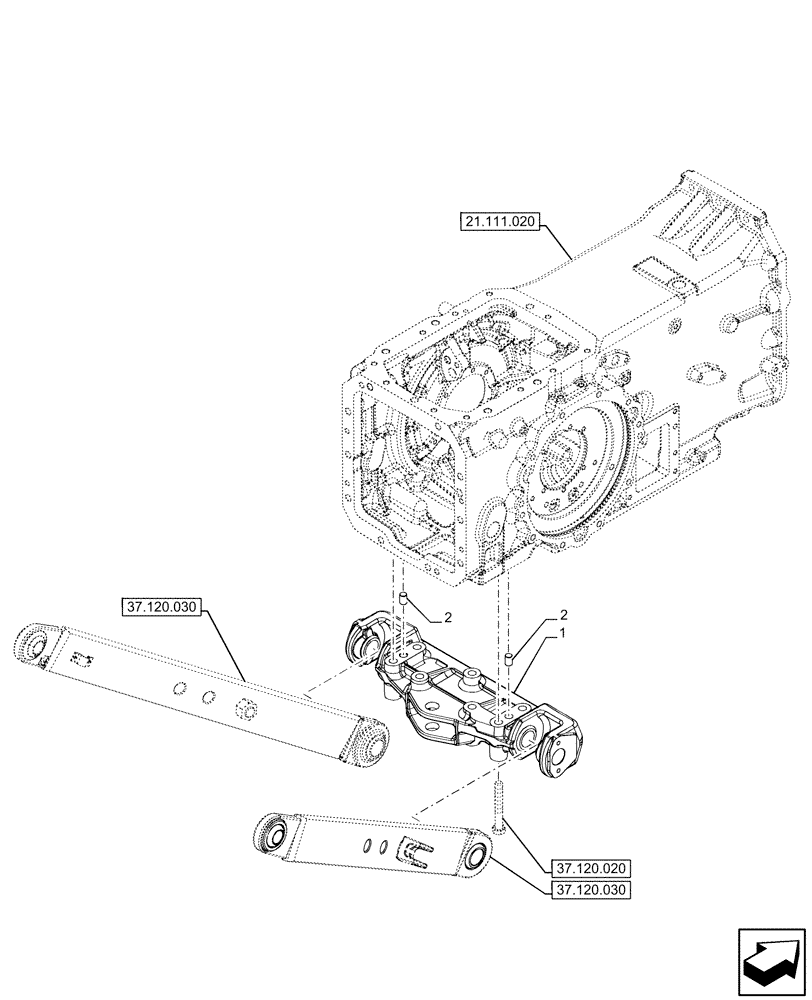 21.111.020

37.120.030

2

2

1

37.120.020

37.120.030