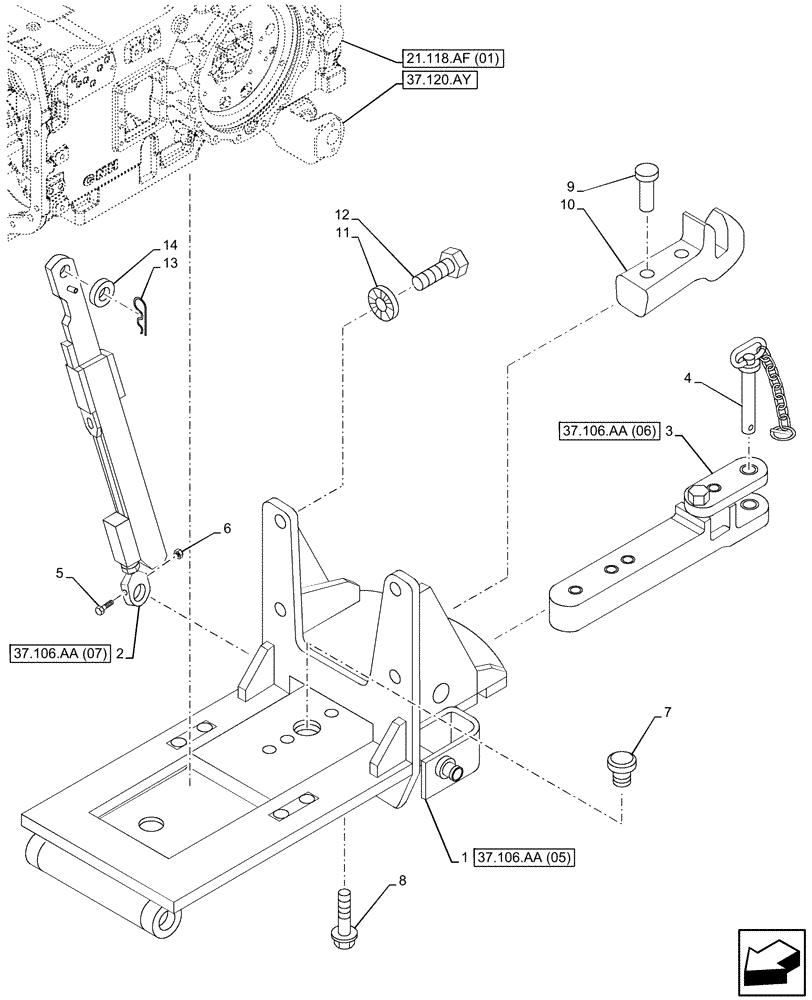 21.118.AF (01)
37.120.AY
9
10
12
11
14
13
4
37.106.AA (06) 3
6
5
37.106.AA (07) 2
7
1 37.106.AA (05)
8