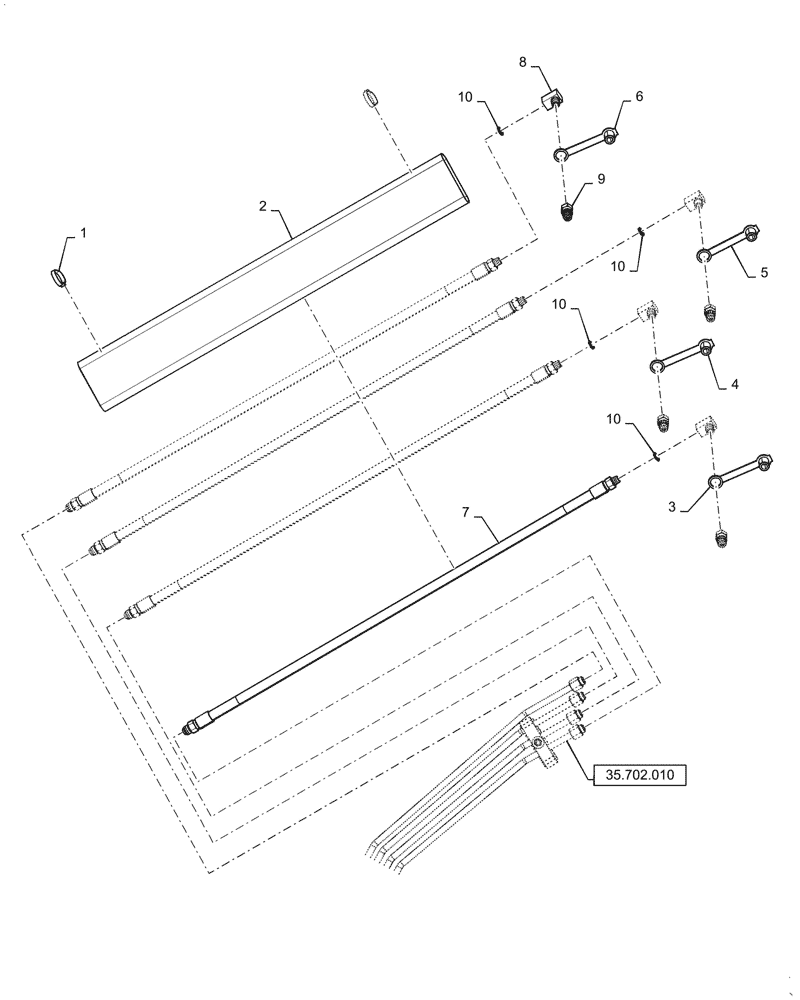 8
10
6
9
2
1
10
5
10
4
10
3
7
35.702.010