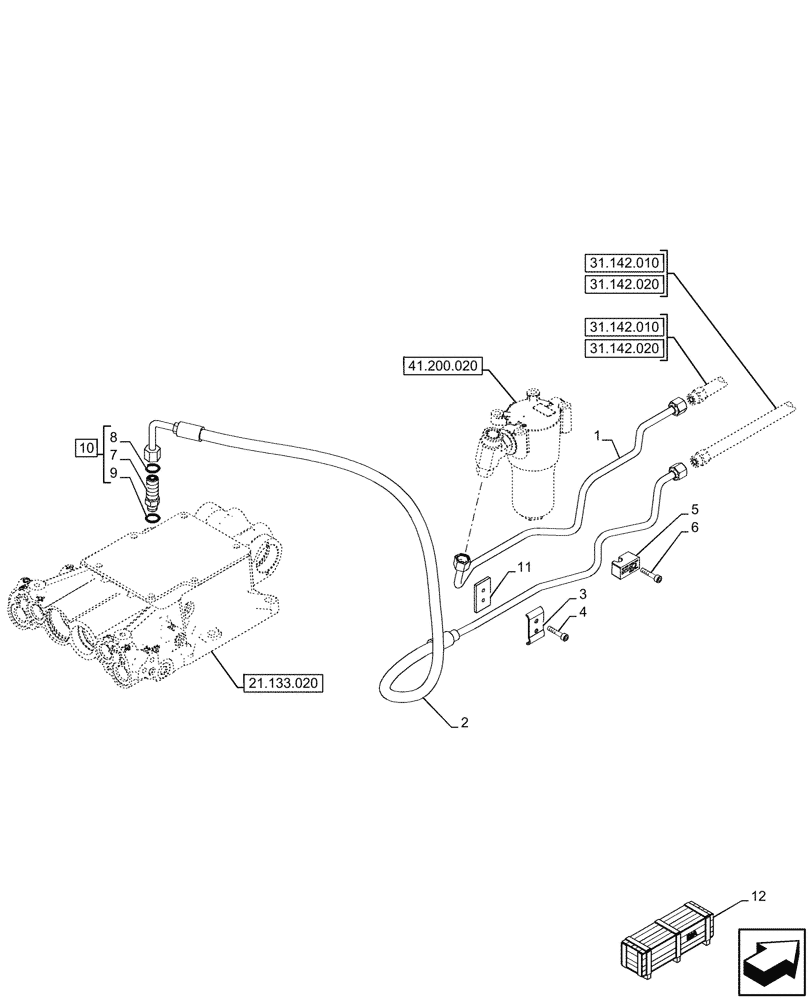 31.142.010
31.142.020
31.142.010
31.142.020
41.200.020
10
8
7
9
1
5
6
11
3
4
21.133.020
2
12