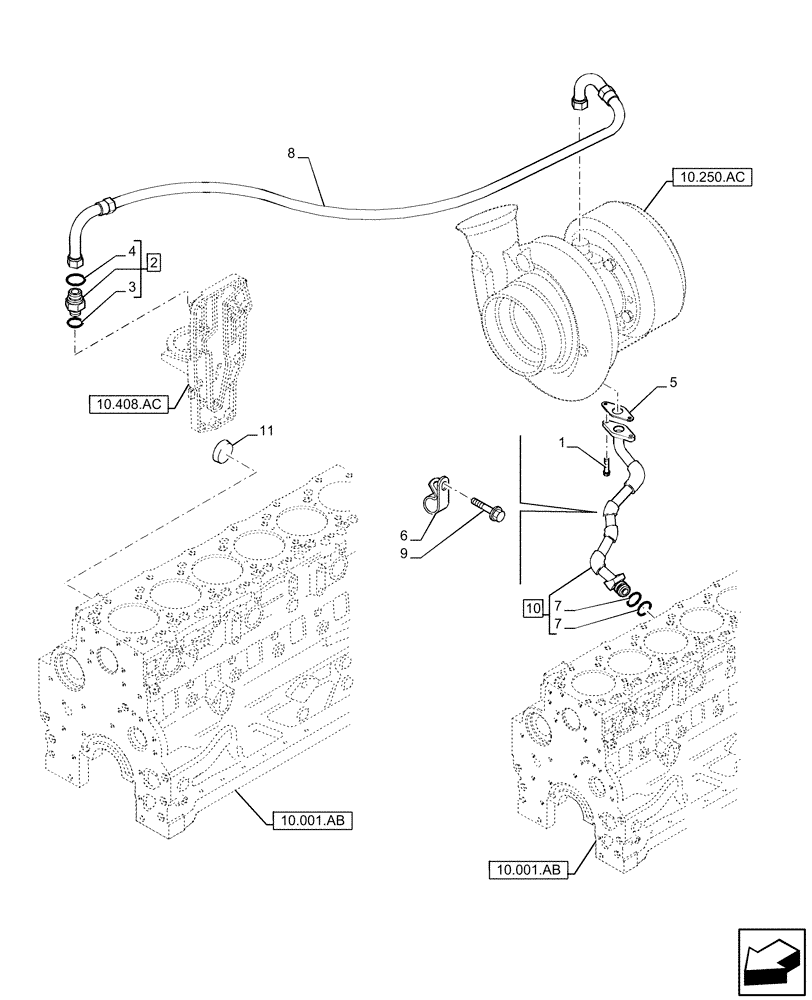 8
10.250.AC
4
2
3
10.408.AC
11
5
1
6
9
10
7
7
10.001.AB
10.001.AB