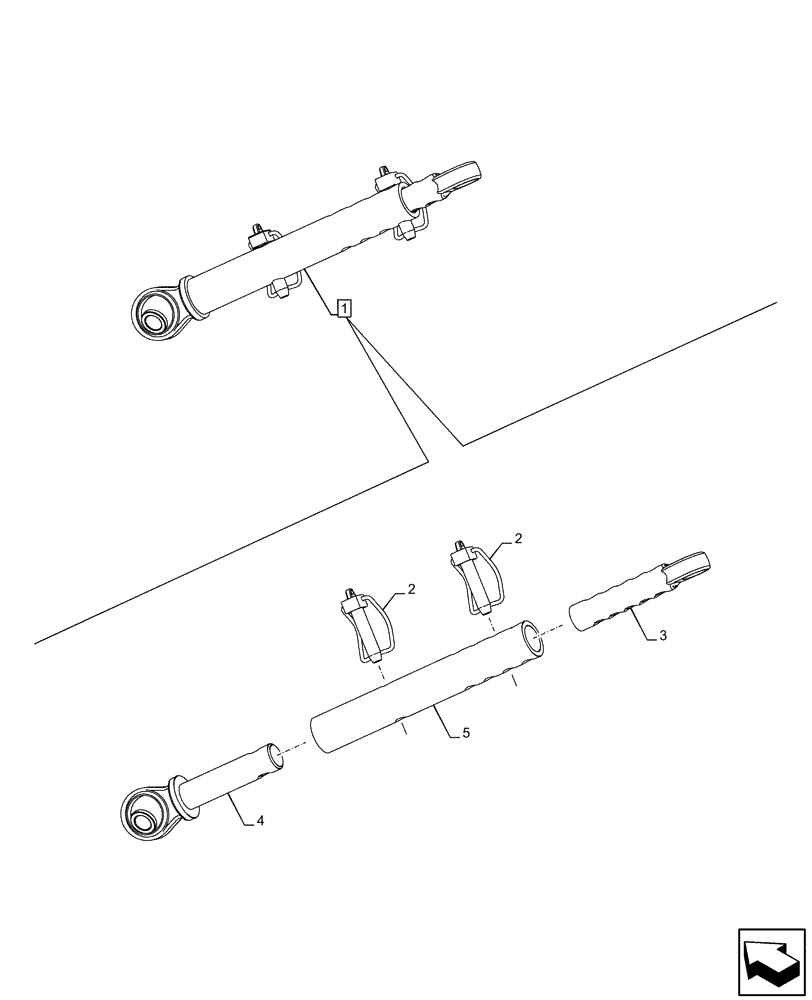 1
2
2
3
5
4