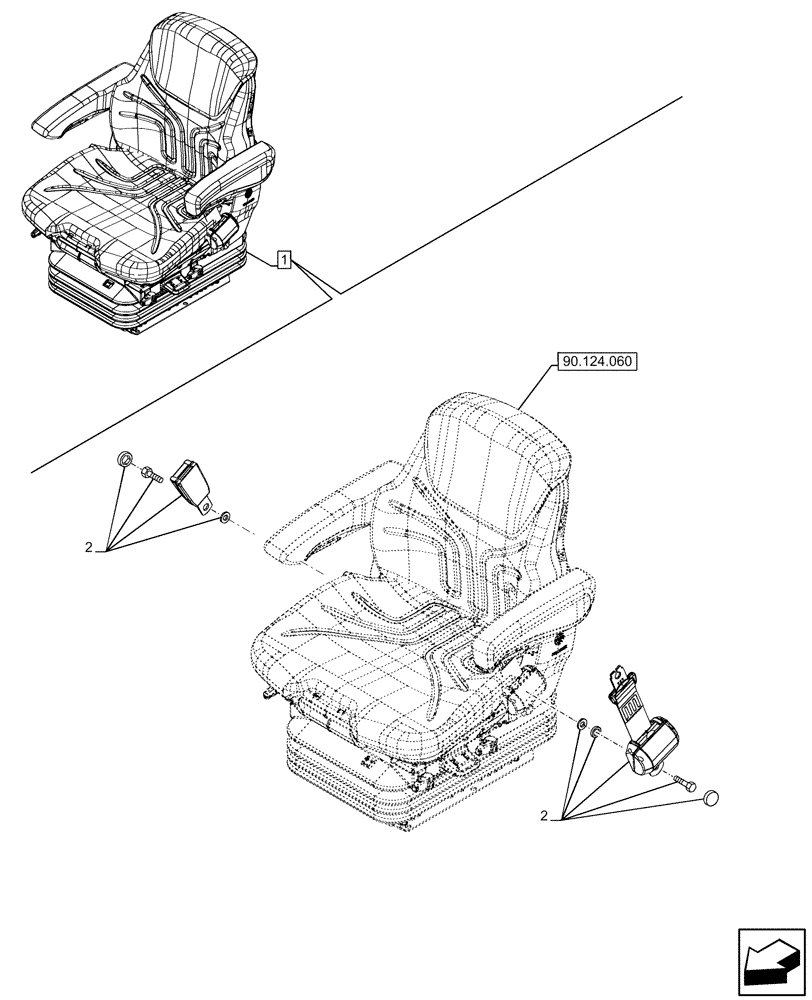 1

90.124.060

2

2