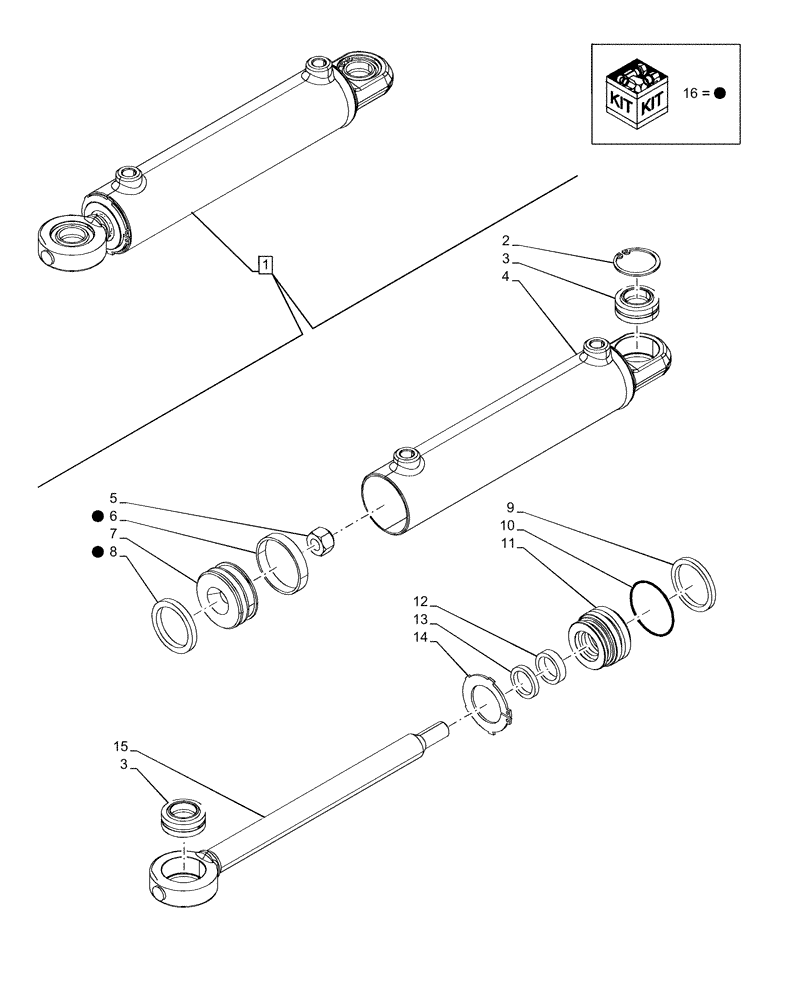 KIT KIT 16 = ●

1

2
3
4

5
● 6
7
● 8

9
10
11

12
13
14

15
3