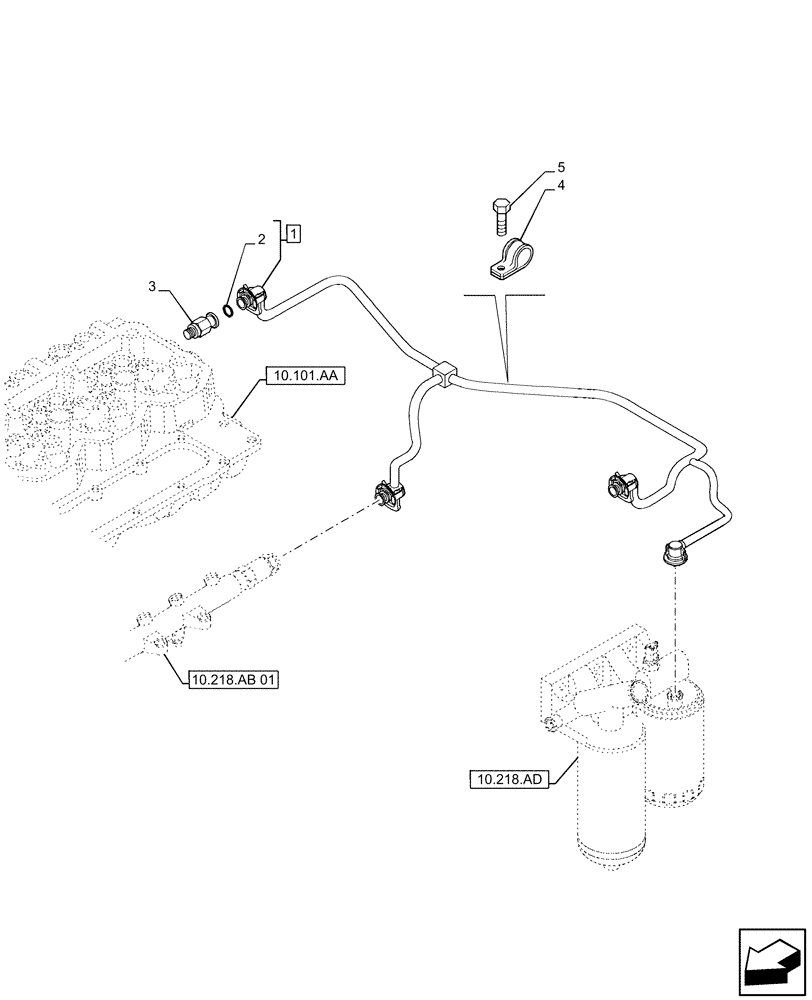 5
4
2
1
3
10.101.AA
10.218.AB 01
10.218.AD