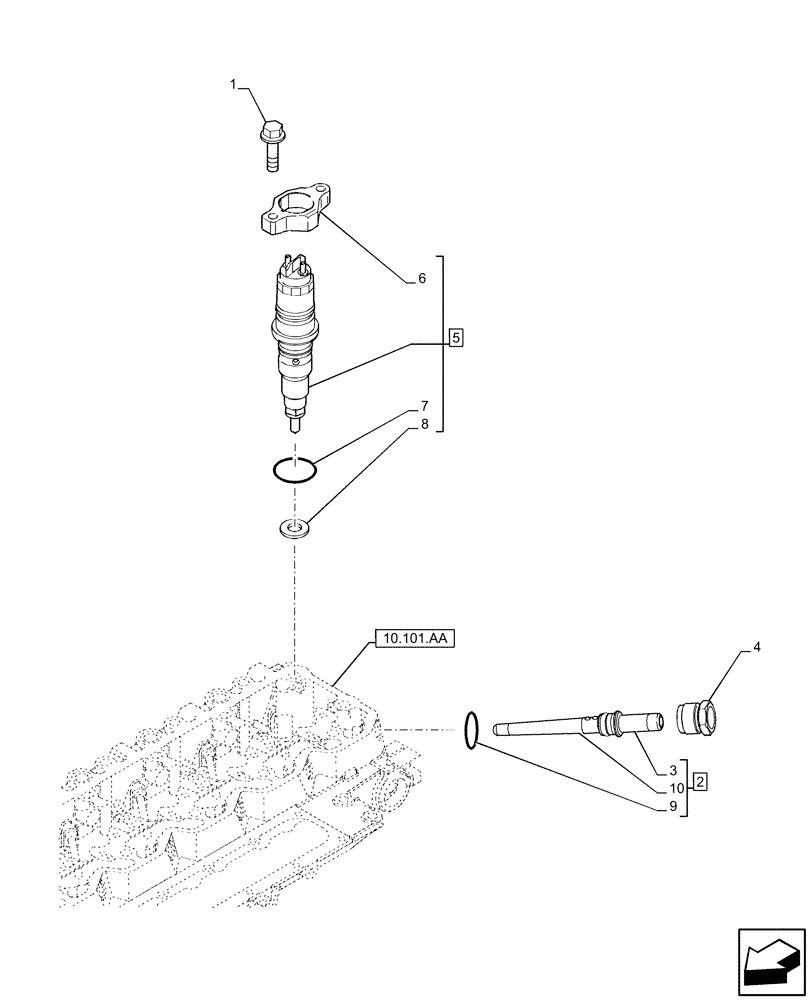 1
6
5
7
8
10.101.AA
4
3
10
2
9