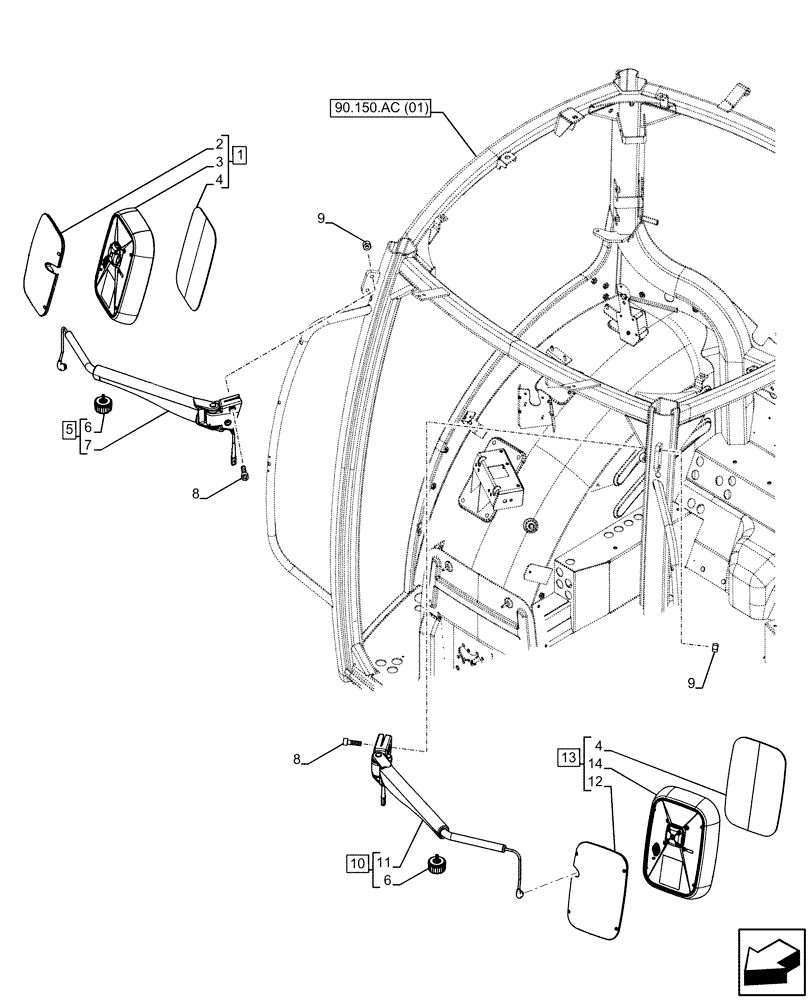 90.150.AC (01)
2
3
4
1
9
5
6
7
8
9
8
13
4
14
12
10
11
6